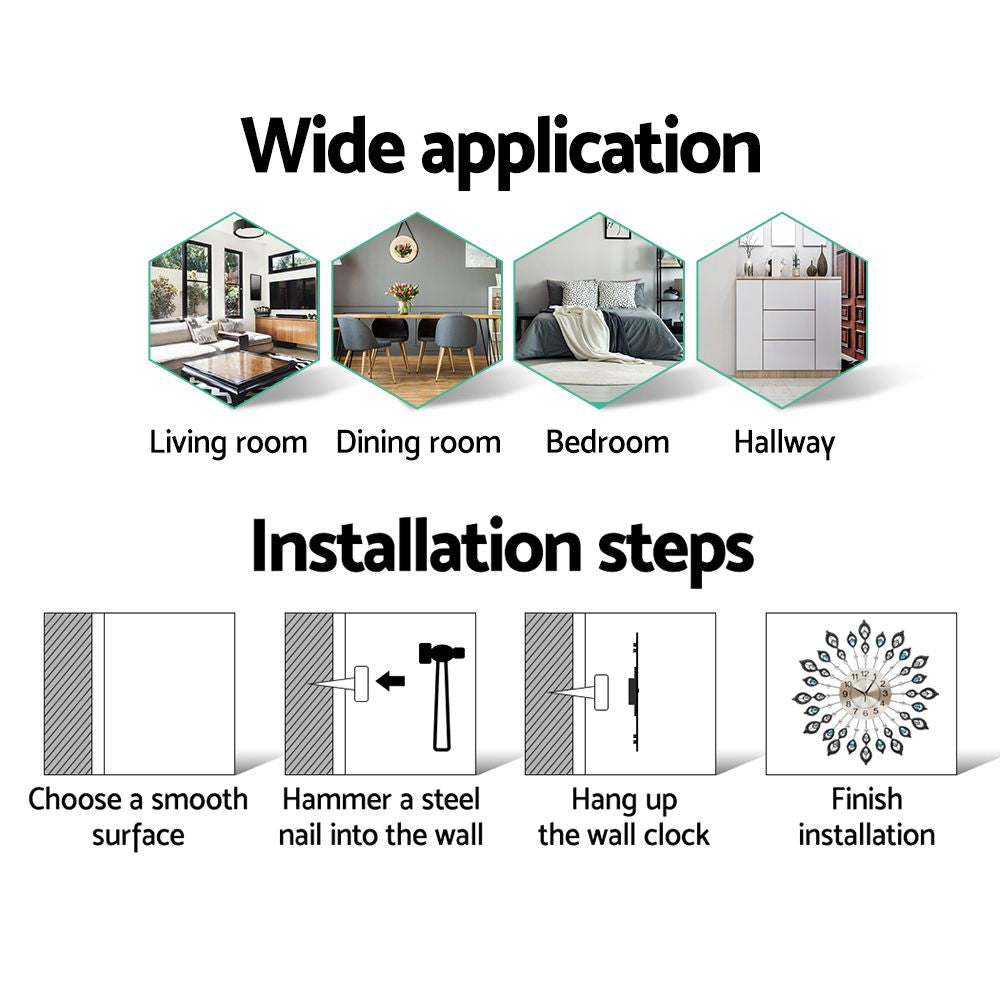 Wide application

Living room

Dining room

Bedroom

Hallway

Installation steps

Choose a smooth surface

Hammer a steel nail into the wall

Hang up the wall clock

Finish installation