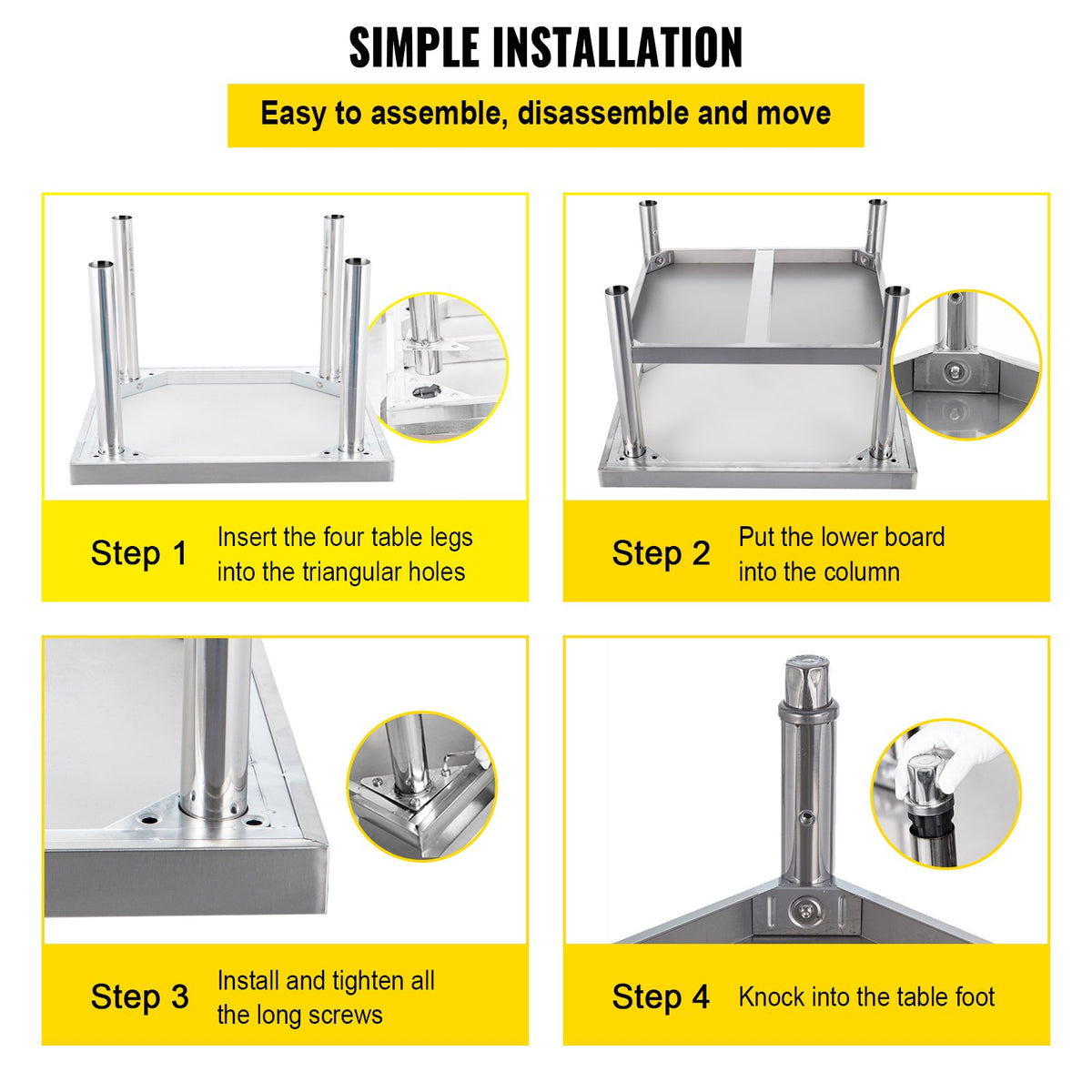 SIMPLE INSTALLATION

Easy to assemble, disassemble and move

Step 1 Insert the four table legs into the triangular holes

Step 2 Put the lower board into the column

Step 3 Install and tighten all the long screws

Step 4 Knock into the table foot