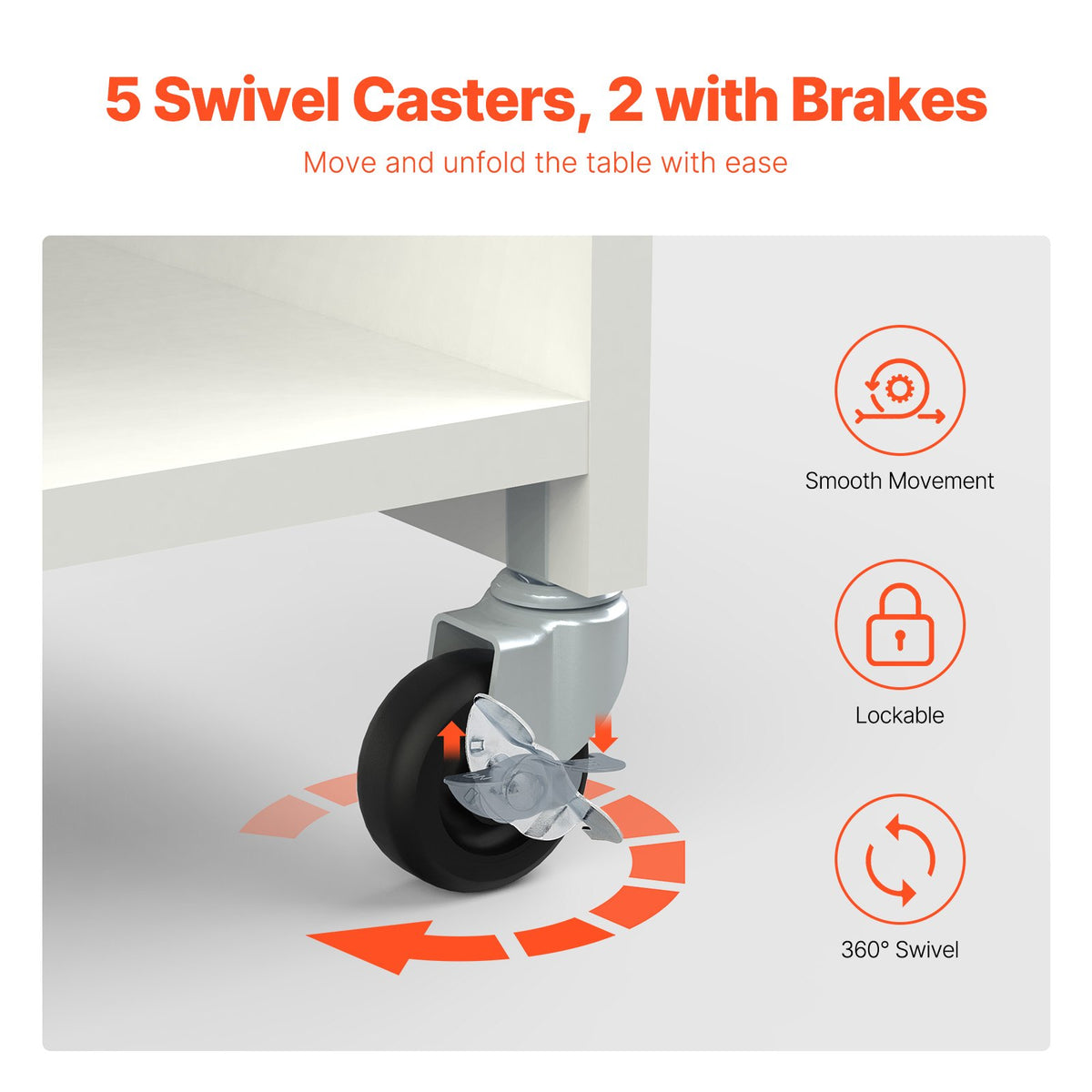 5 Swivel Casters, 2 with Brakes

Move and unfold the table with ease

Smooth Movement

Lockable

360° Swivel