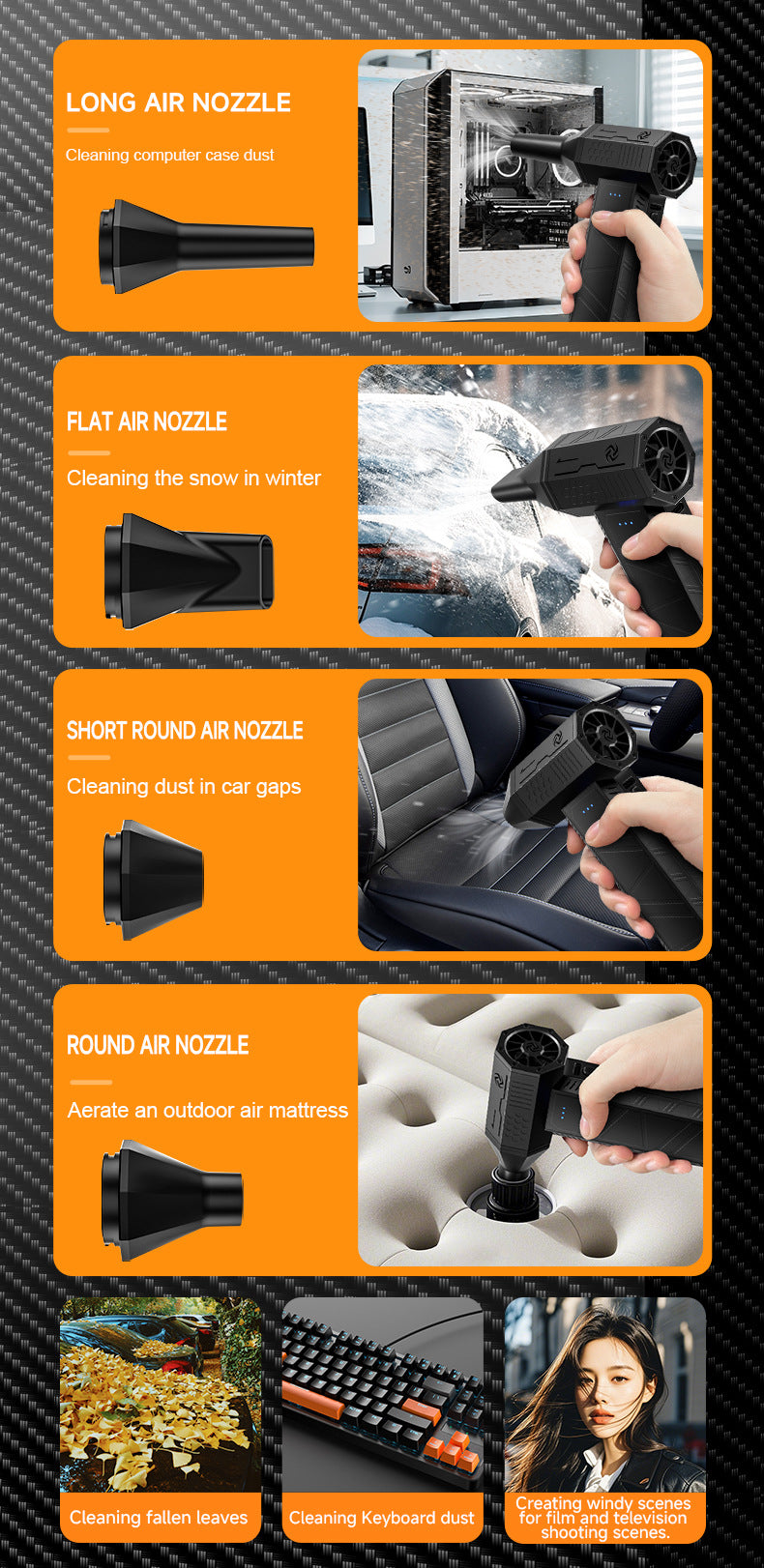 LONG AIR NOZZLE

Cleaning computer case dust

FLAT AIR NOZZLE

Cleaning the snow in winter

SHORT ROUND AIR NOZZLE

Cleaning dust in car gaps

ROUND AIR NOZZLE

Aerate an outdoor air mattress

Cleaning fallen leaves

Cleaning Keyboard dust

Creating windy scenes for film and television shooting scenes.