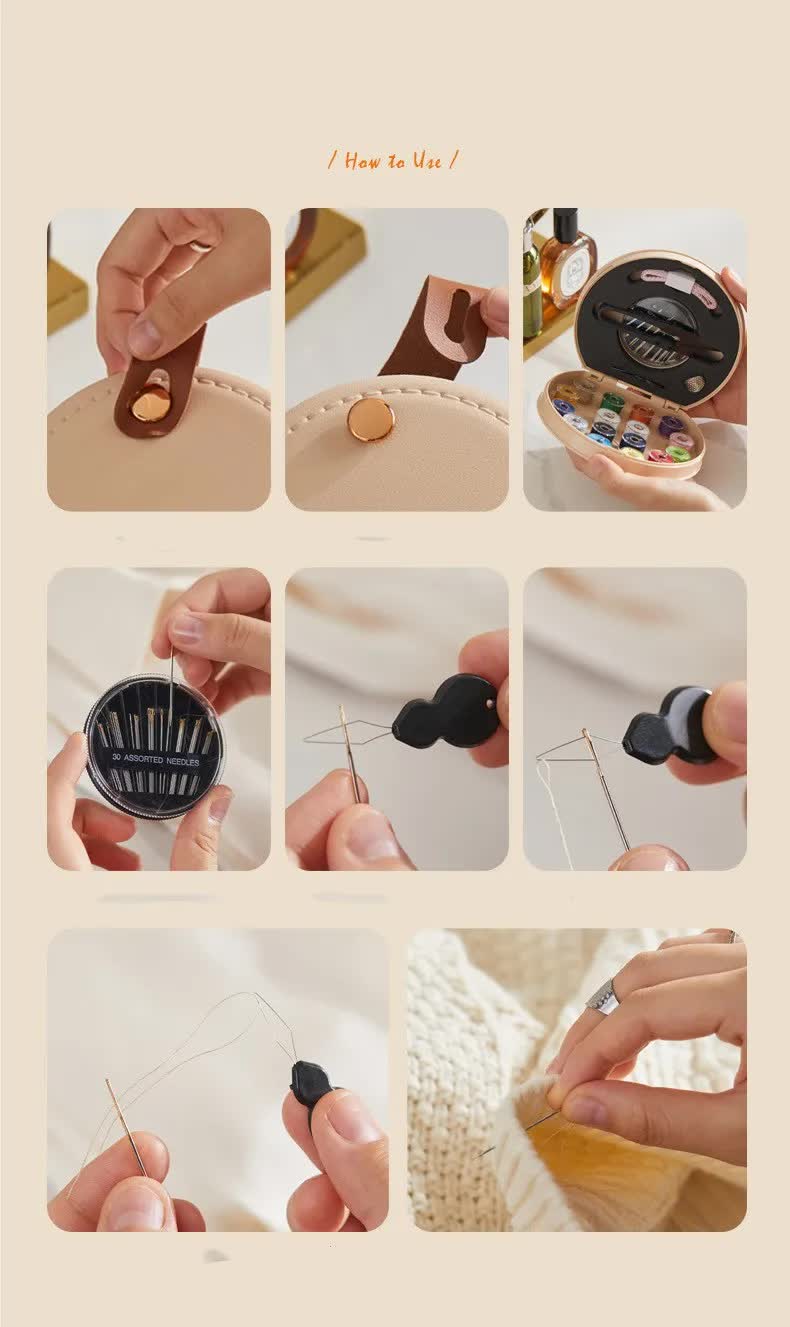 / How to Use /

30 ASSORTED NEEDLES