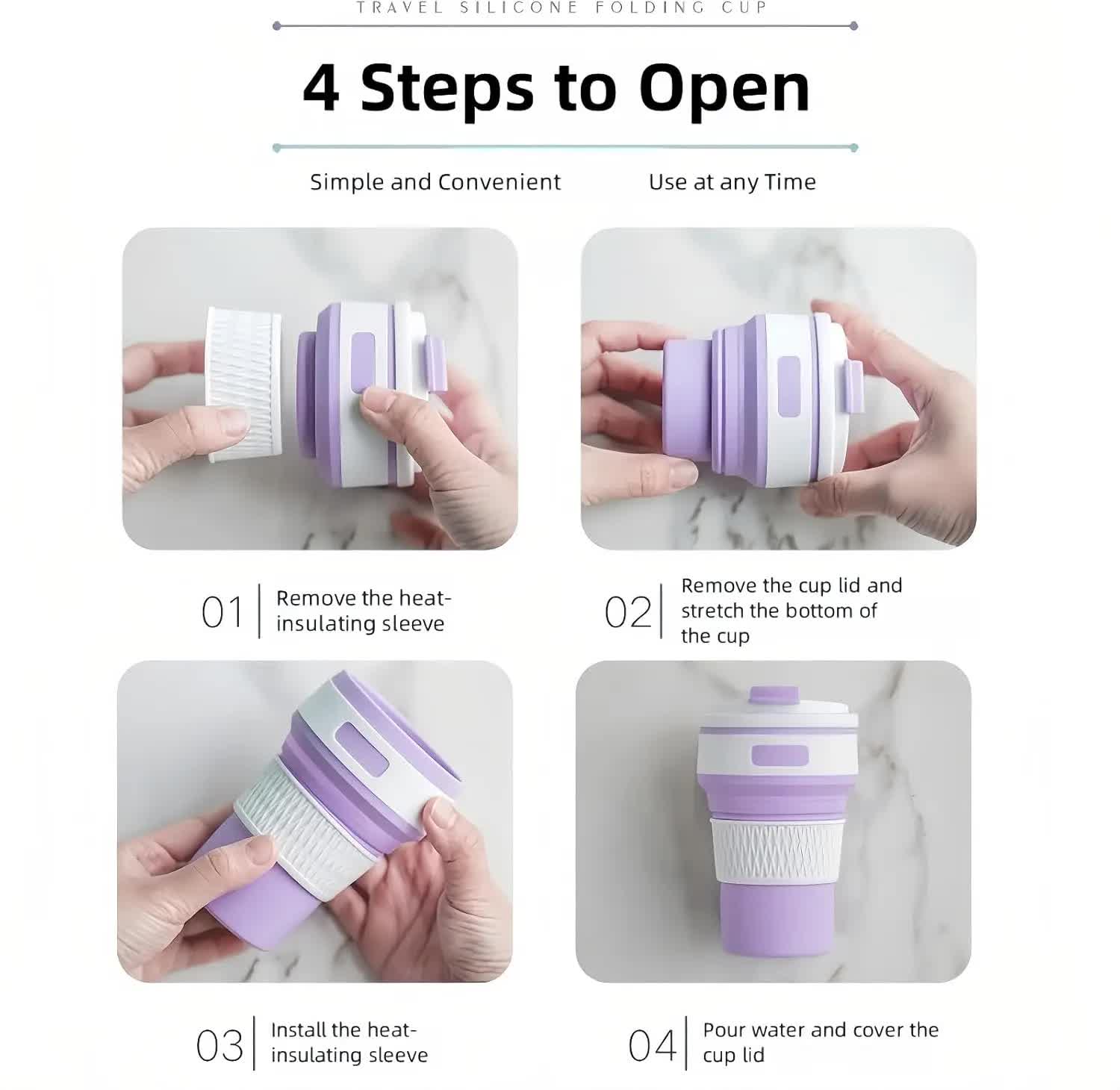 TRAVEL SILICONE FOLDING CUP

4 Steps to Open

Simple and Convenient

Use at any Time

01 Remove the heat-insulating sleeve

02 Remove the cup lid and stretch the bottom of the cup

03 Install the heat-insulating sleeve

04 Pour water and cover the cup lid