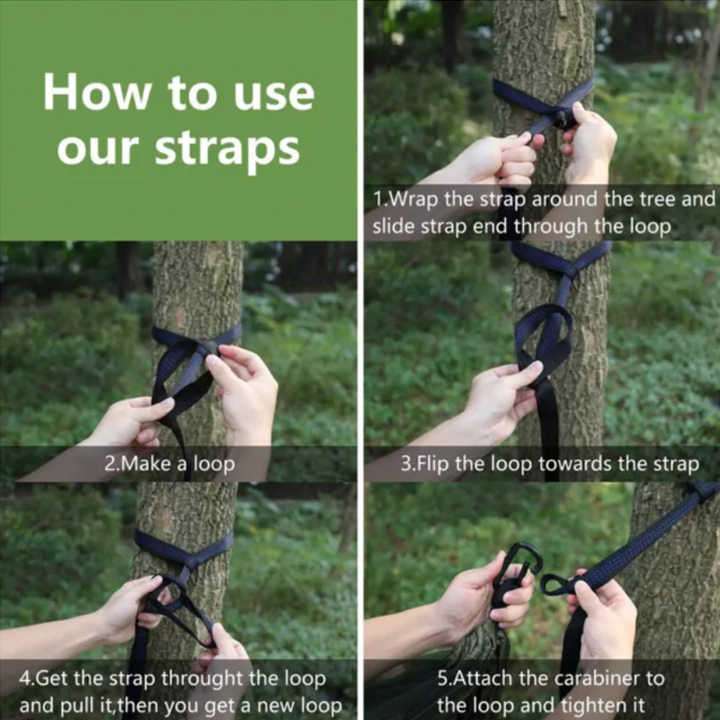 How to use our straps

1.Wrap the strap around the tree and slide strap end through the loop

2.Make a loop

3.Flip the loop towards the strap

4.Get the strap throught the loop and pull it,then you get a new loop

5.Attach the carabiner to the loop and tighten it