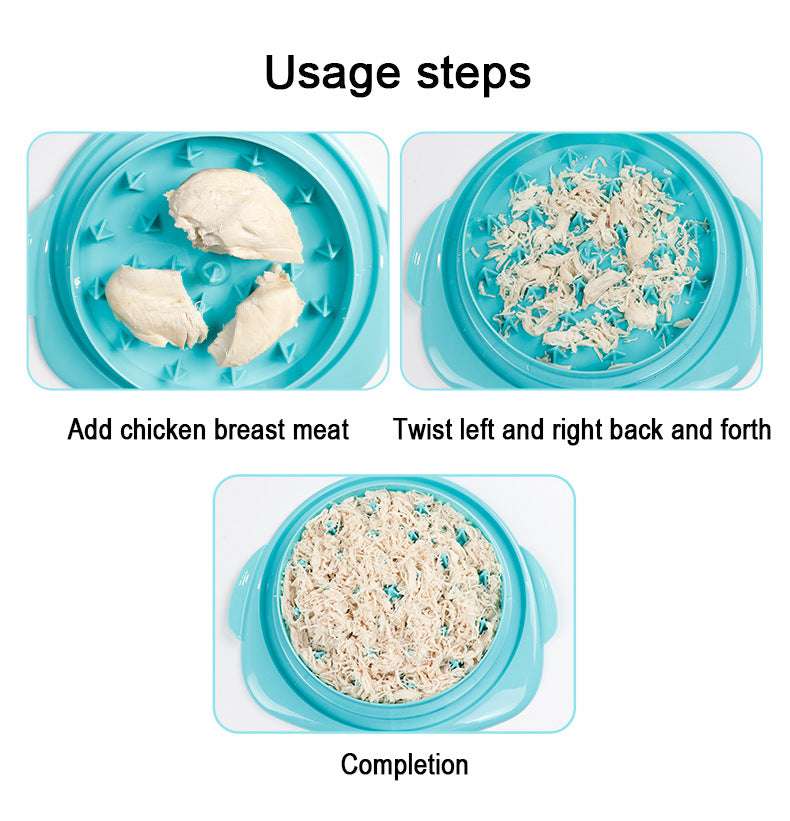 Usage steps

Add chicken breast meat

Twist left and right back and forth

Completion