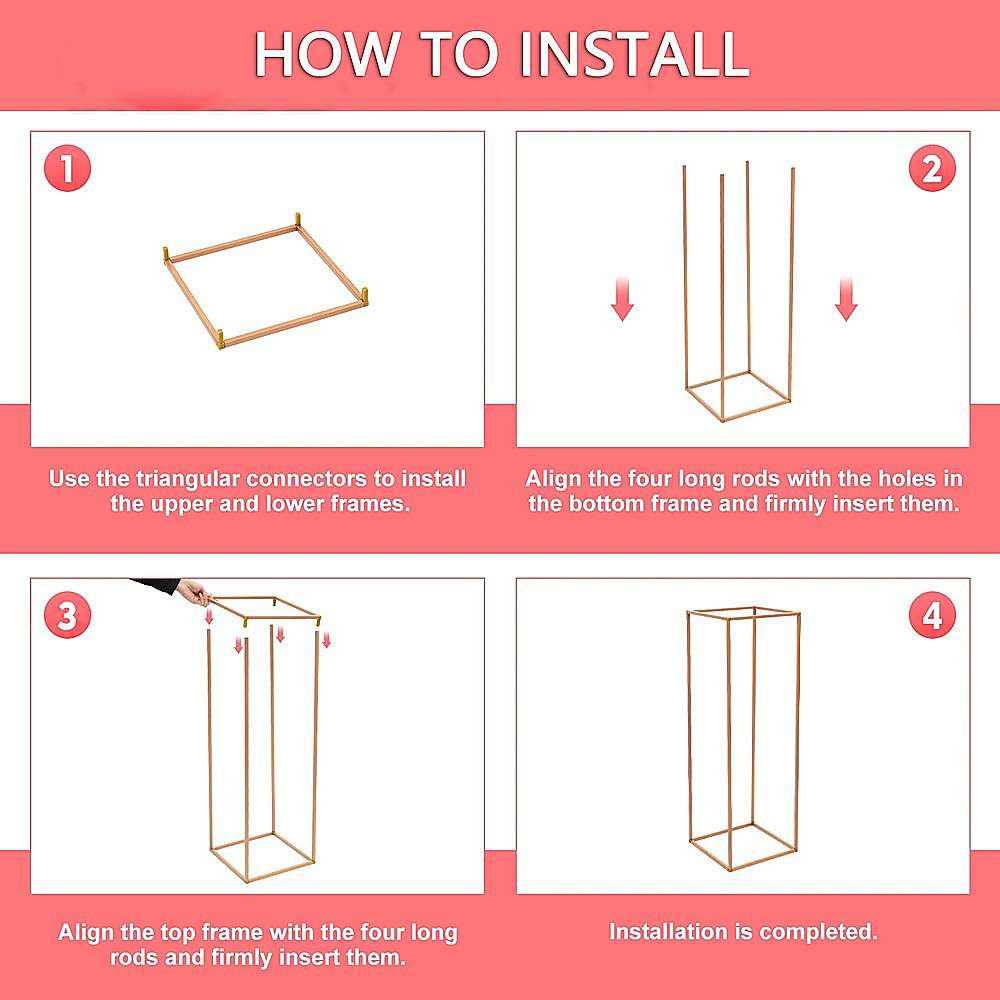 HOW TO INSTALL

1

Use the triangular connectors to install the upper and lower frames.

2

Align the four long rods with the holes in the bottom frame and firmly insert them.

3

Align the top frame with the four long rods and firmly insert them.

4

Installation is completed.