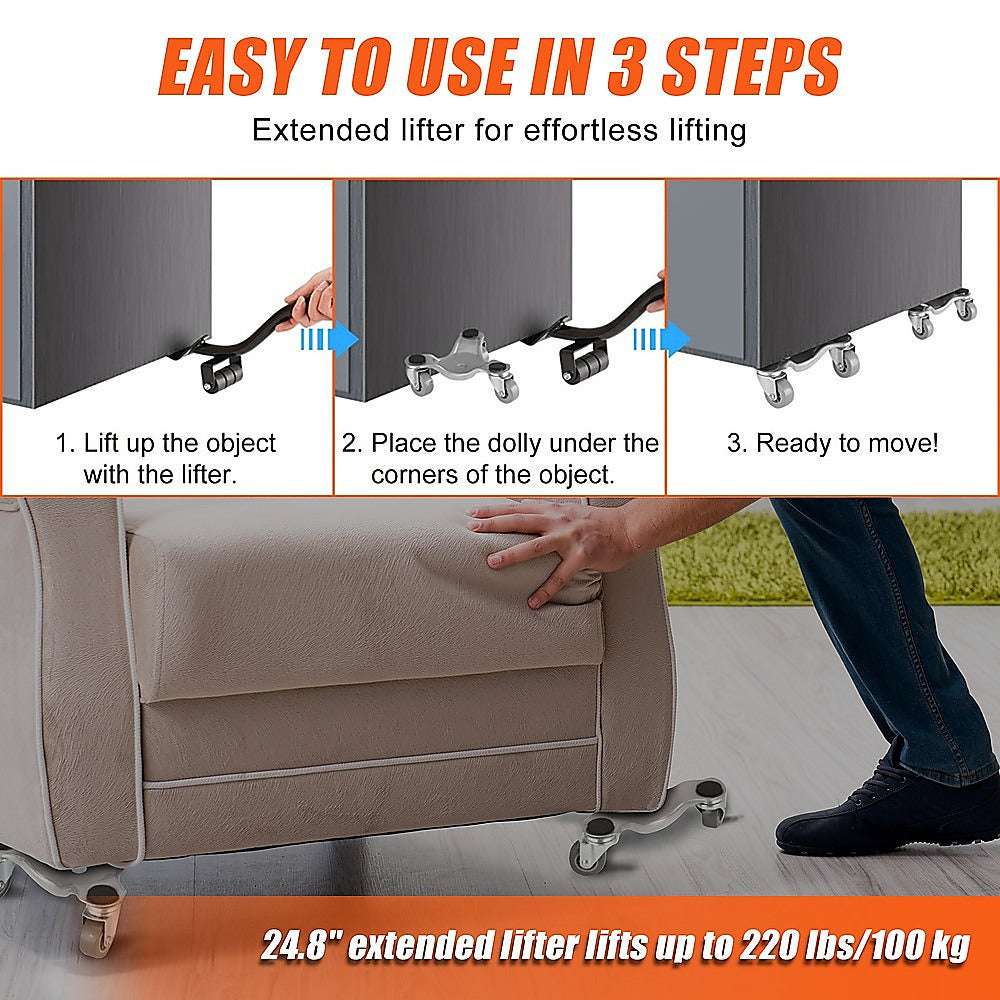 EASY TO USE IN 3 STEPS

Extended lifter for effortless lifting

1. Lift up the object with the lifter.

2. Place the dolly under the corners of the object.

3. Ready to move!

24.8" extended lifter lifts up to 220 lbs/100 kg