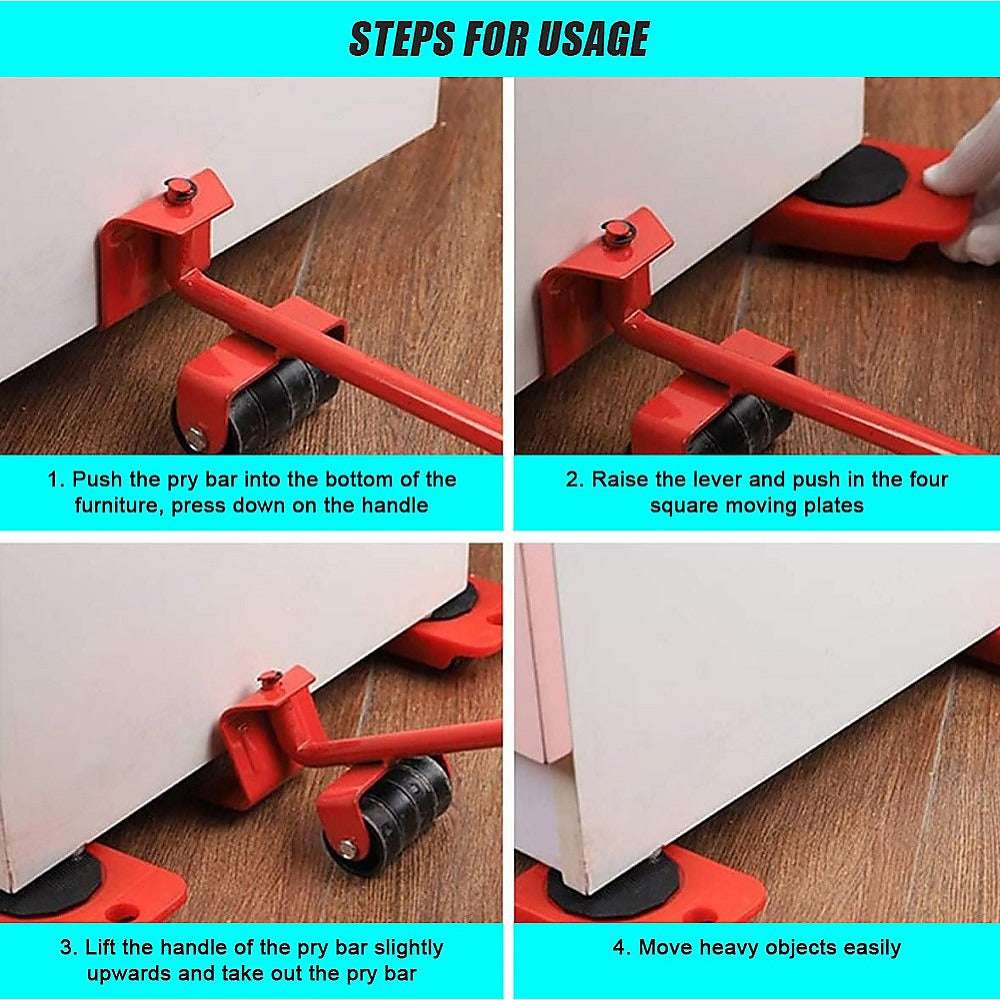 STEPS FOR USAGE

1. Push the pry bar into the bottom of the furniture, press down on the handle

2. Raise the lever and push in the four square moving plates

3. Lift the handle of the pry bar slightly upwards and take out the pry bar

4. Move heavy objects easily