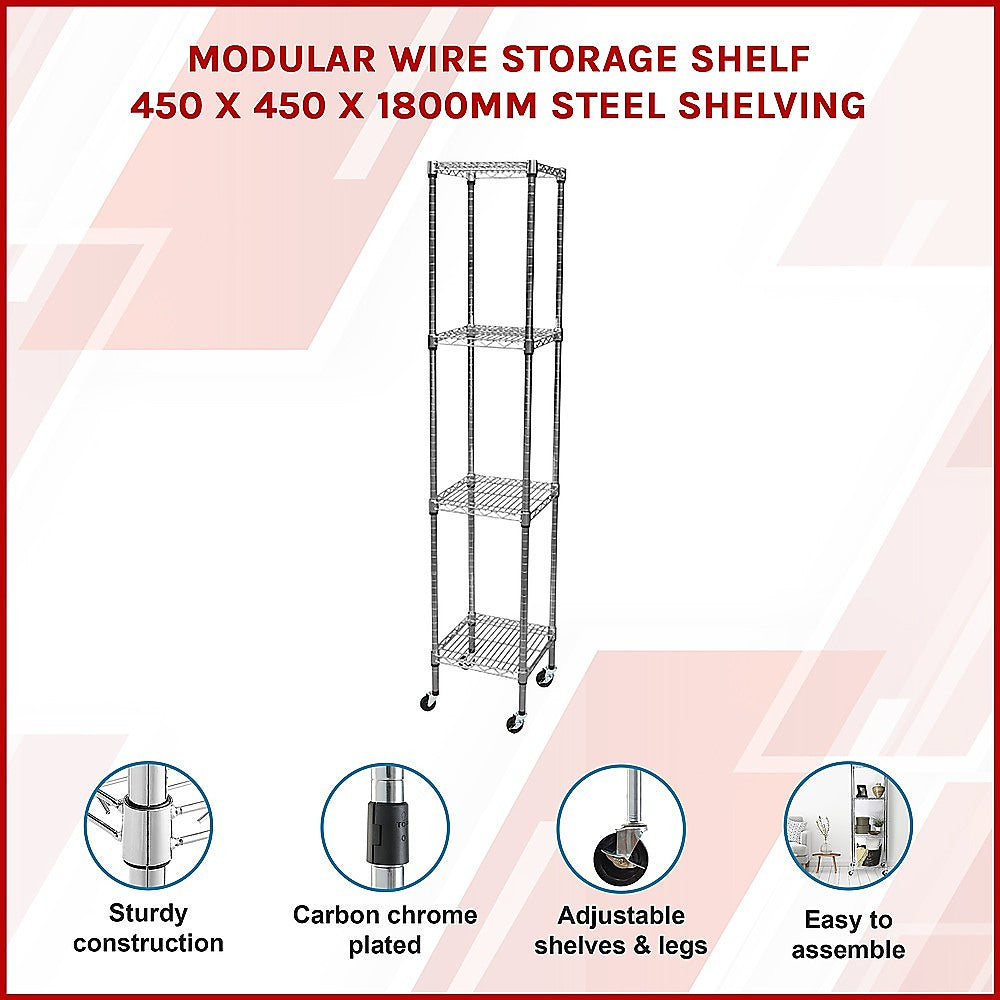 MODULAR WIRE STORAGE SHELF
450 X 450 X 1800MM STEEL SHELVING

Sturdy construction

Carbon chrome plated

Adjustable shelves & legs

Easy to assemble