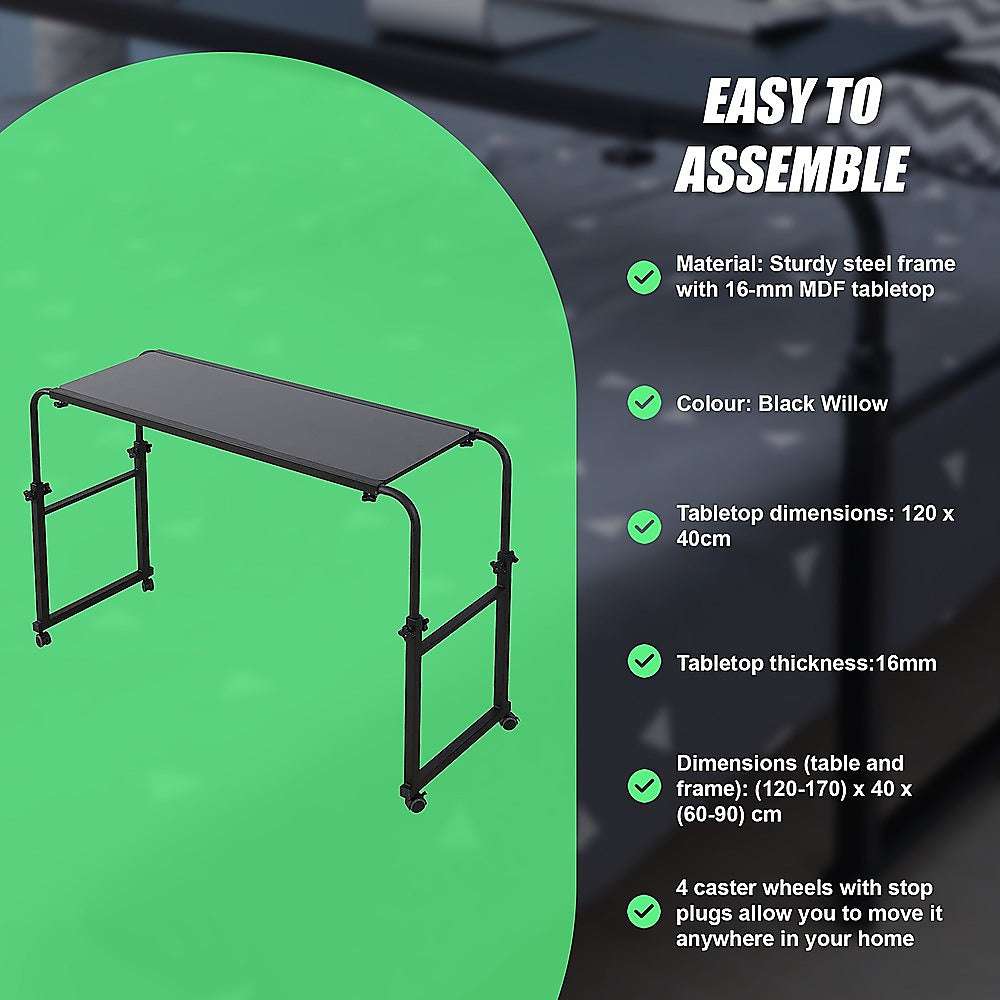 EASY TO ASSEMBLE

Material: Sturdy steel frame with 16-mm MDF tabletop

Colour: Black Willow

Tabletop dimensions: 120 x 40cm

Tabletop thickness:16mm

Dimensions (table and frame): (120-170) x 40 x (60-90) cm

4 caster wheels with stop plugs allow you to move it anywhere in your home