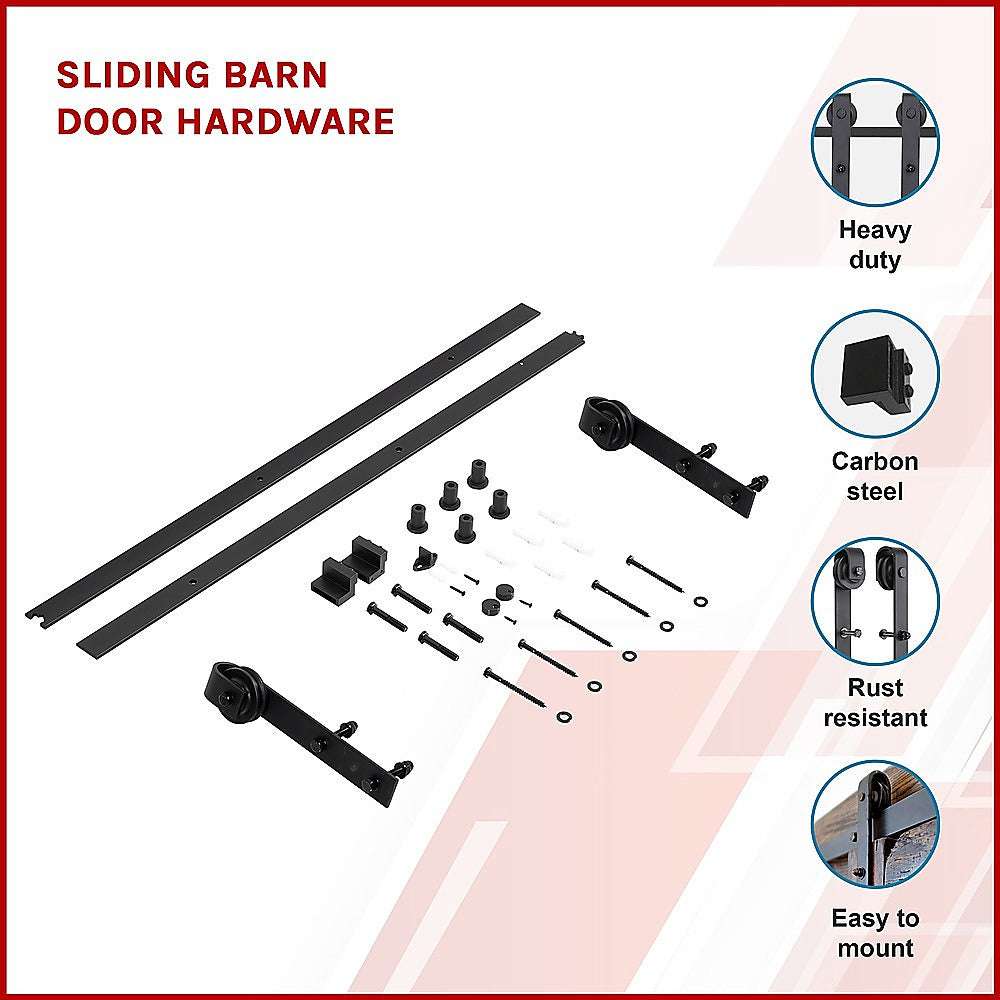 SLIDING BARN DOOR HARDWARE

Heavy duty

Carbon steel

Rust resistant

Easy to mount