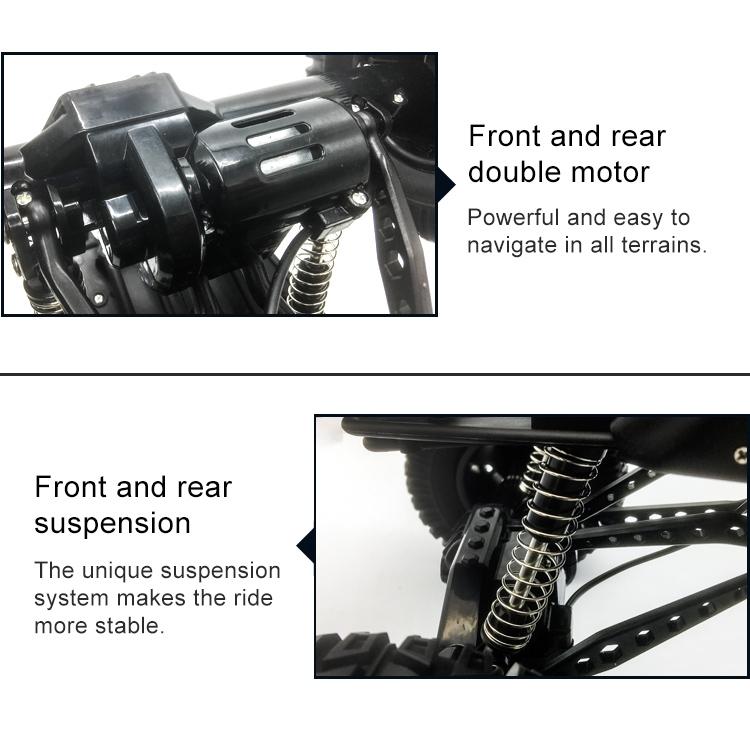 Front and rear double motor

Powerful and easy to navigate in all terrains.

Front and rear suspension

The unique suspension system makes the ride more stable.