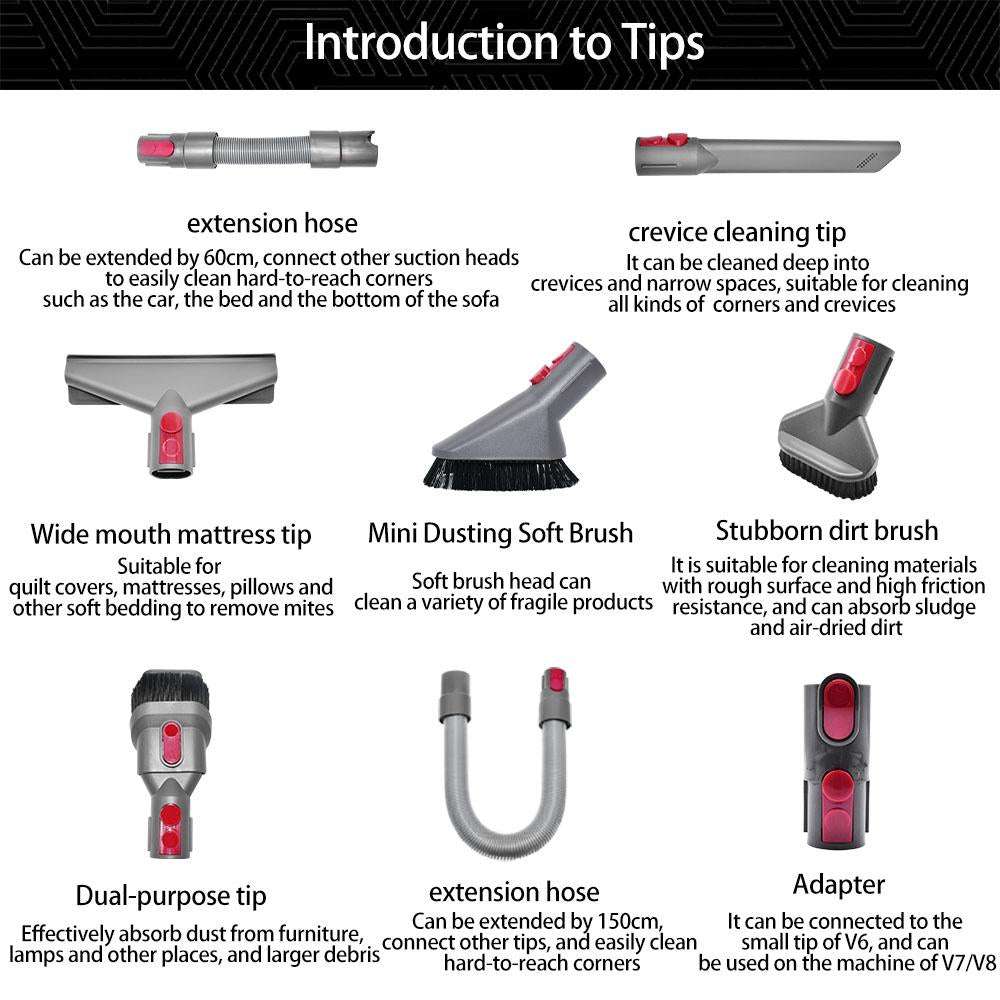 Introduction to Tips

extension hose
Can be extended by 60cm, connect other suction heads to easily clean hard-to-reach corners such as the car, the bed and the bottom of the sofa

crevice cleaning tip
It can be cleaned deep into crevices and narrow spaces, suitable for cleaning all kinds of corners and crevices

Wide mouth mattress tip
Suitable for quilt covers, mattresses, pillows and other soft bedding to remove mites

Mini Dusting Soft Brush
Soft brush head can clean a variety of fragile products

Stubborn dirt brush
It is suitable for cleaning materials with rough surface and high friction resistance, and can absorb sludge and air-dried dirt

Dual-purpose tip
Effectively absorb dust from furniture, lamps and other places, and larger debris

extension hose
Can be extended by 150cm, connect other tips, and easily clean hard-to-reach corners

Adapter
It can be connected to the small tip of V6, and can be used on the machine of V7/V8