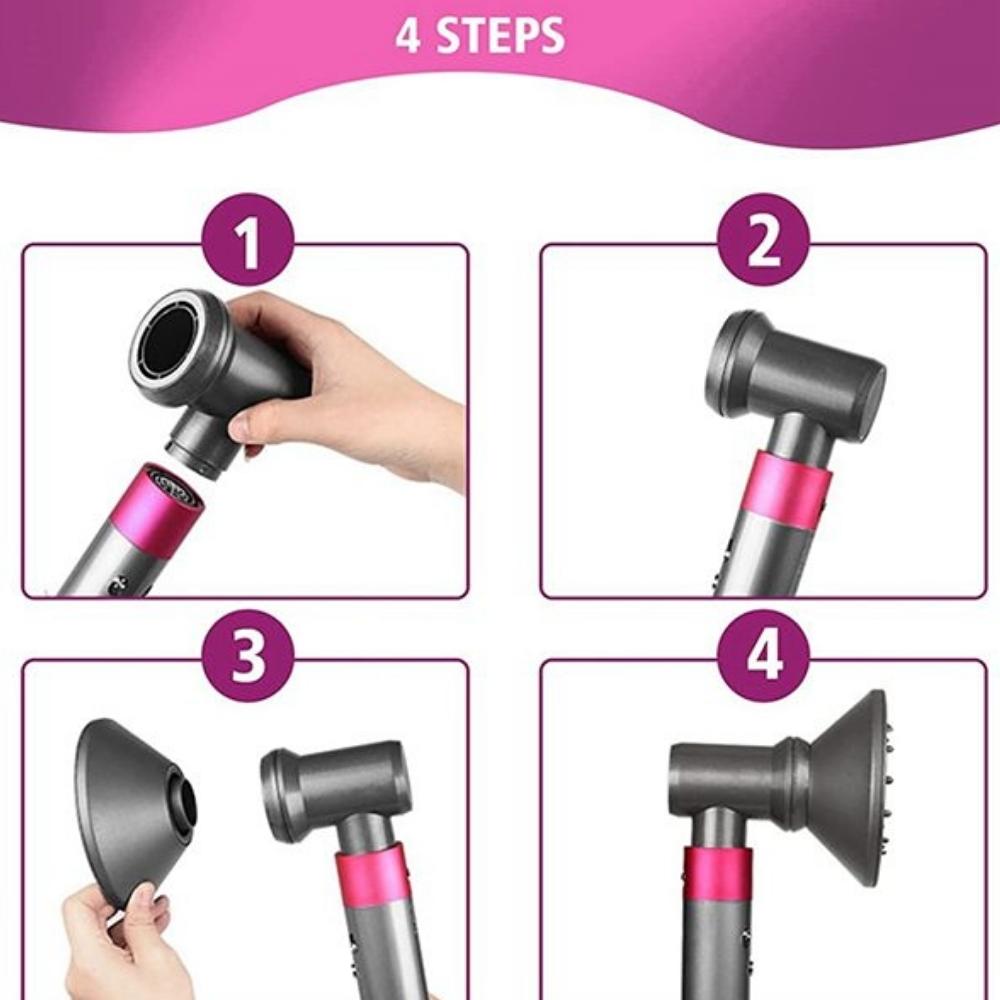 4 STEPS

1

2

3

4