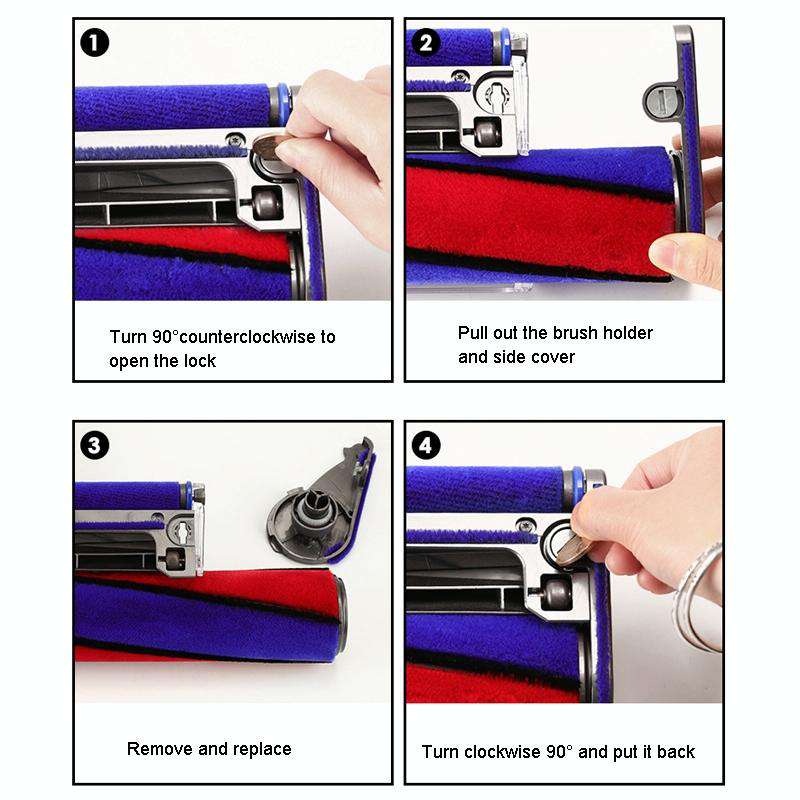 1

Turn 90°counterclockwise to open the lock

2

Pull out the brush holder and side cover

3

Remove and replace

4

Turn clockwise 90° and put it back