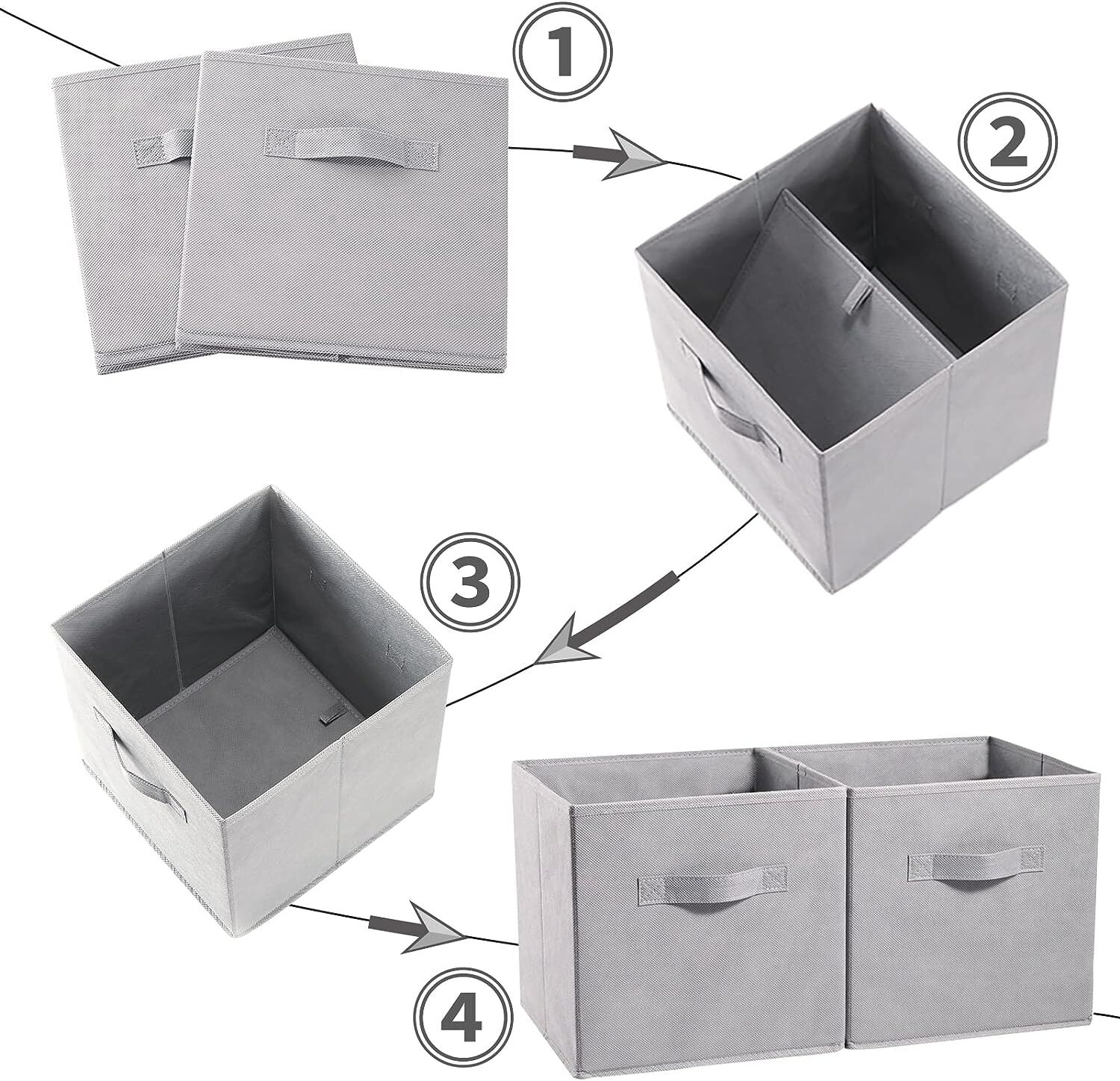 1

2

3

4