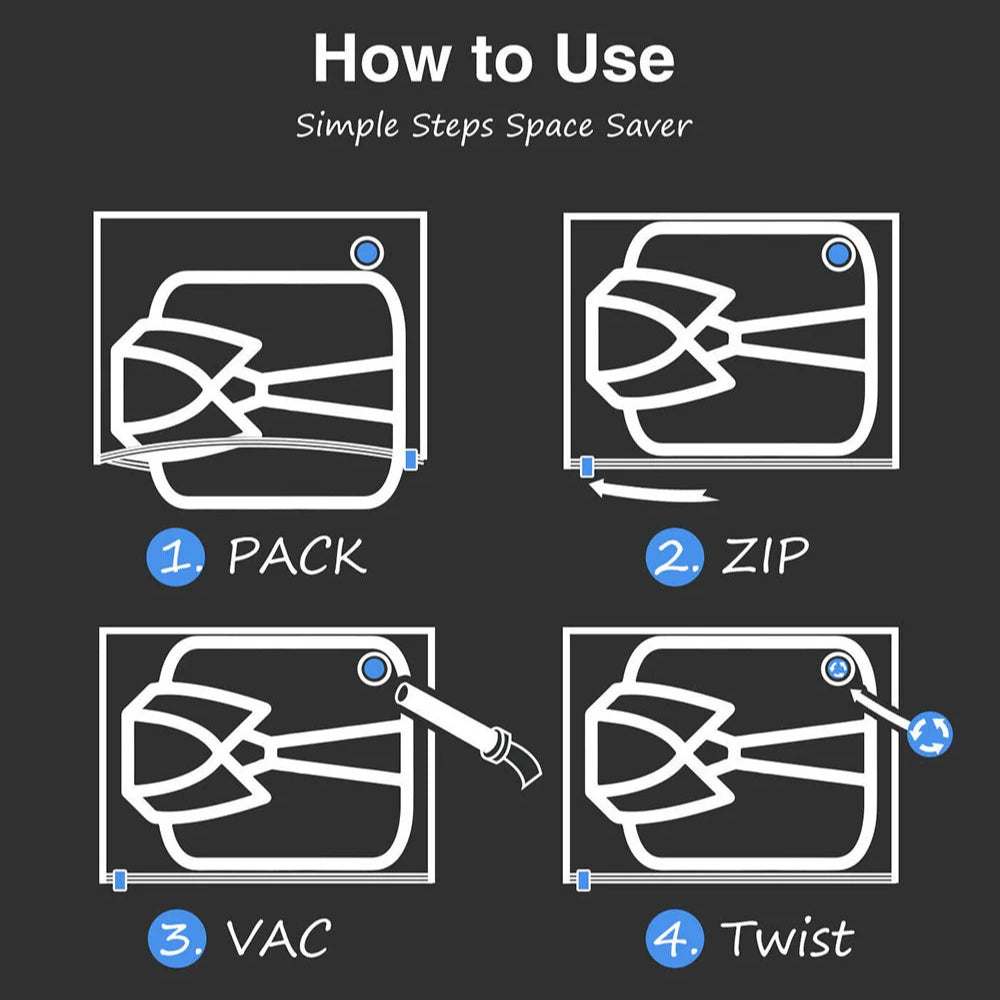 How to Use

Simple Steps Space Saver

1. PACK

2. ZIP

3. VAC

4. Twist