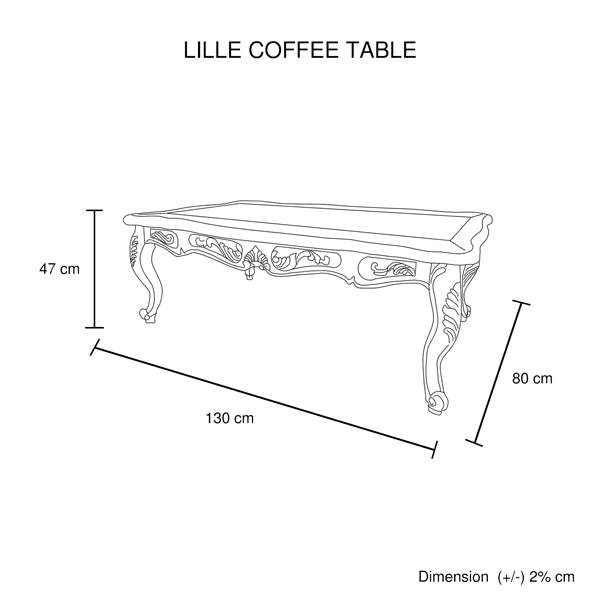 LILLE COFFEE TABLE

47 cm

130 cm

80 cm

Dimension (+/-) 2% cm