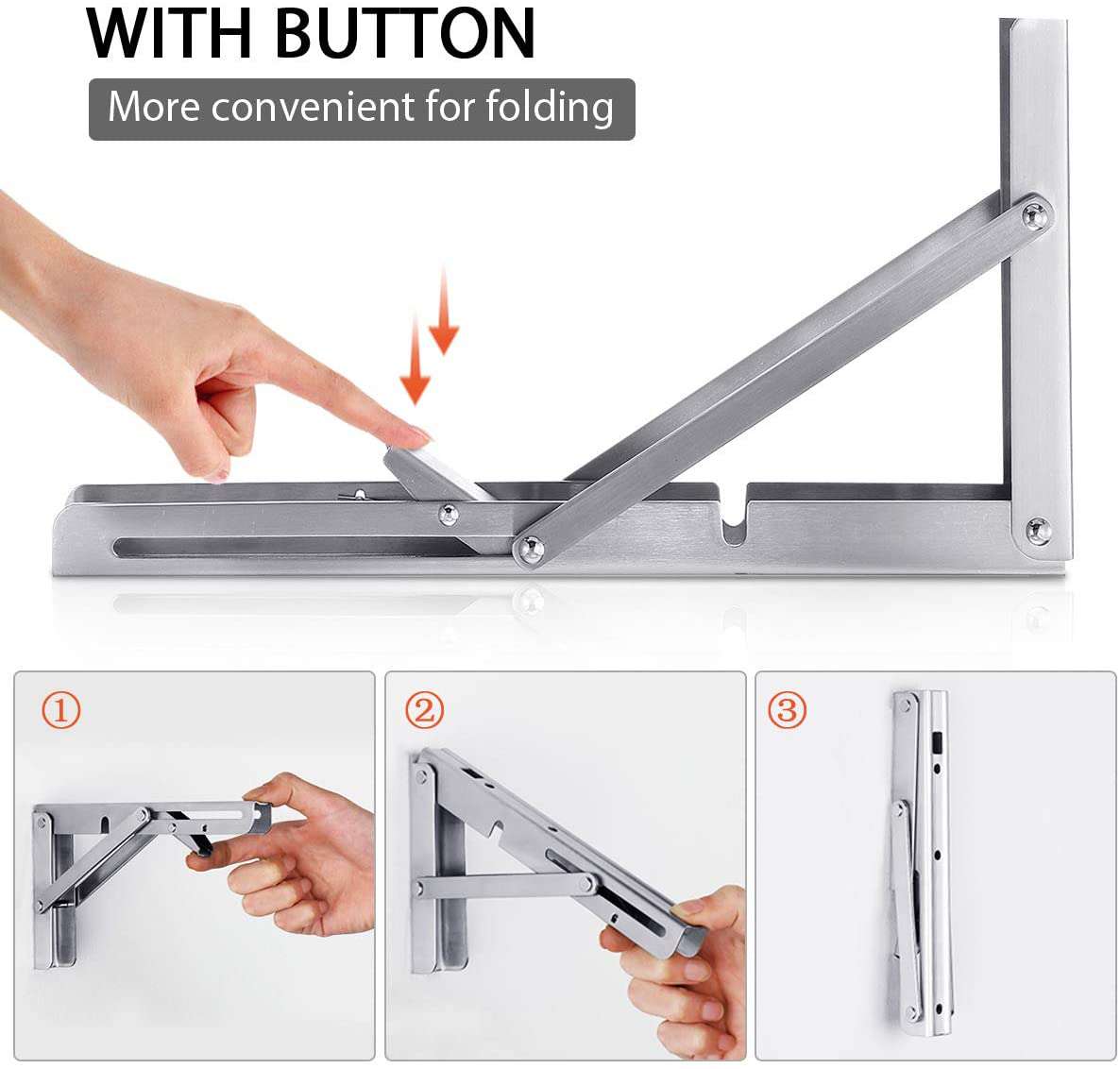 WITH BUTTON
More convenient for folding

①

②

③