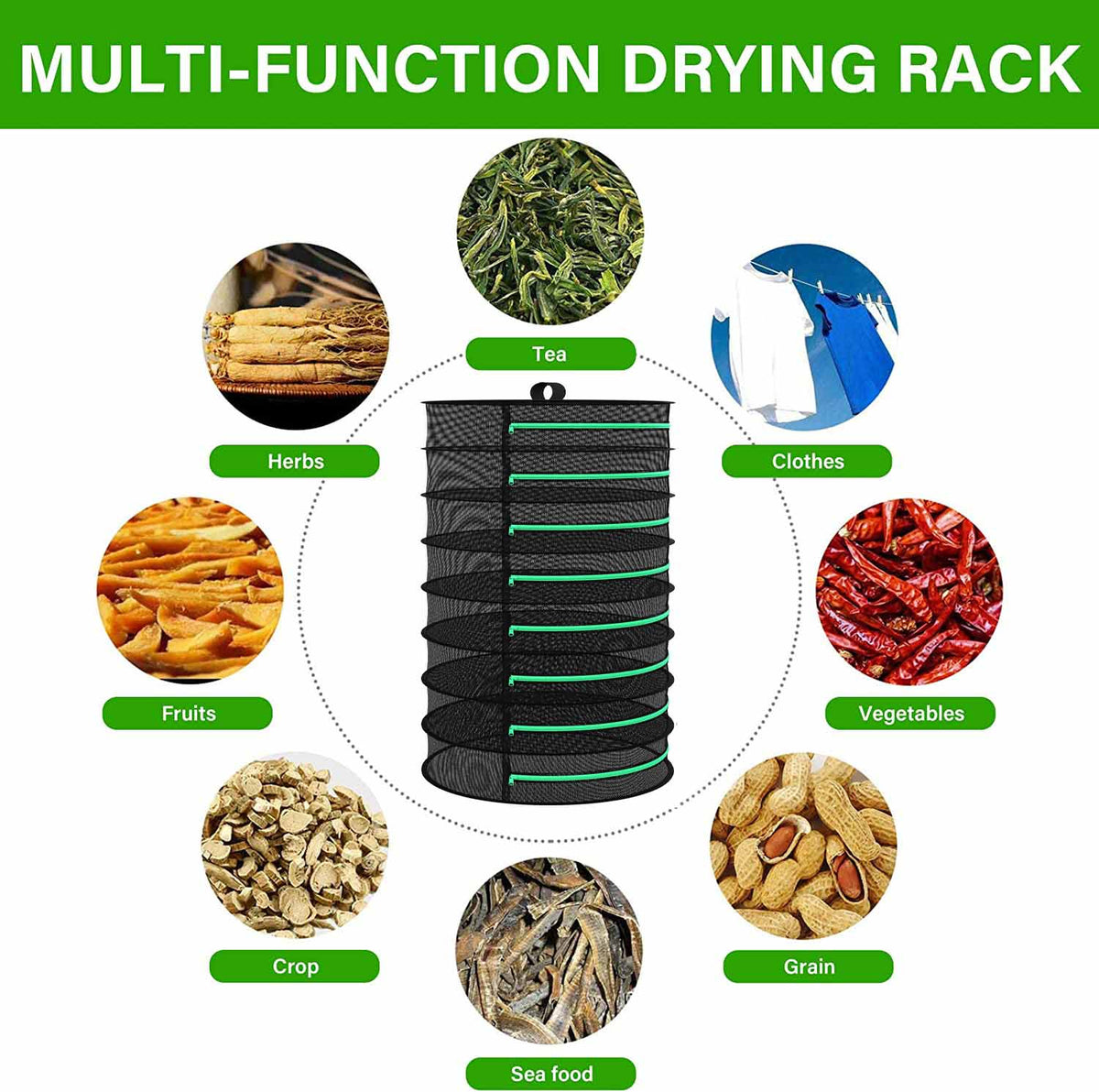 MULTI-FUNCTION DRYING RACK

Tea

Herbs

Clothes

Fruits

Vegetables

Crop

Grain

Sea food