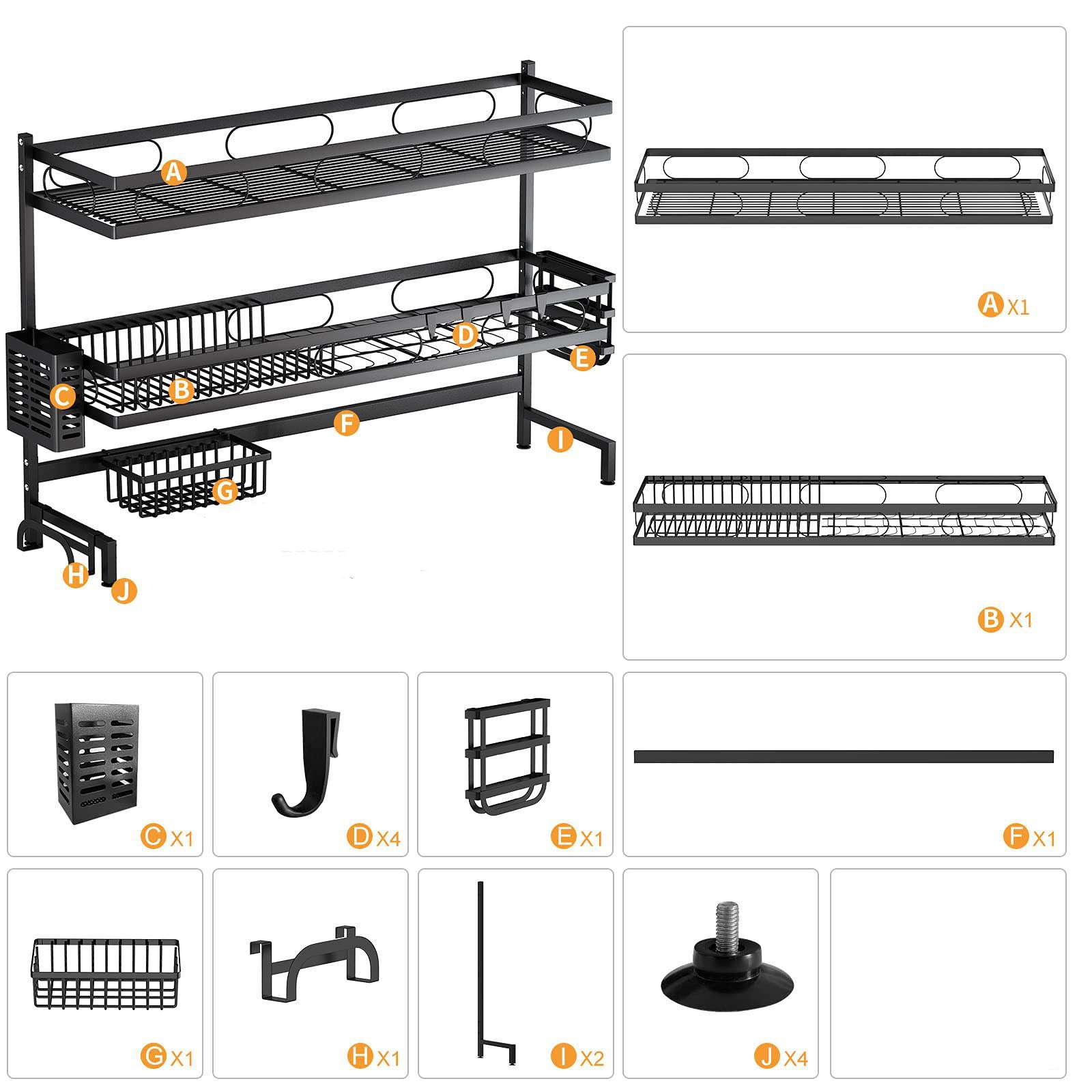 A
D
E
C
B
F
I
G
H
J

A X1

B X1

C X1

D X4

E X1

F X1

G X1

H X1

I X2

J X4