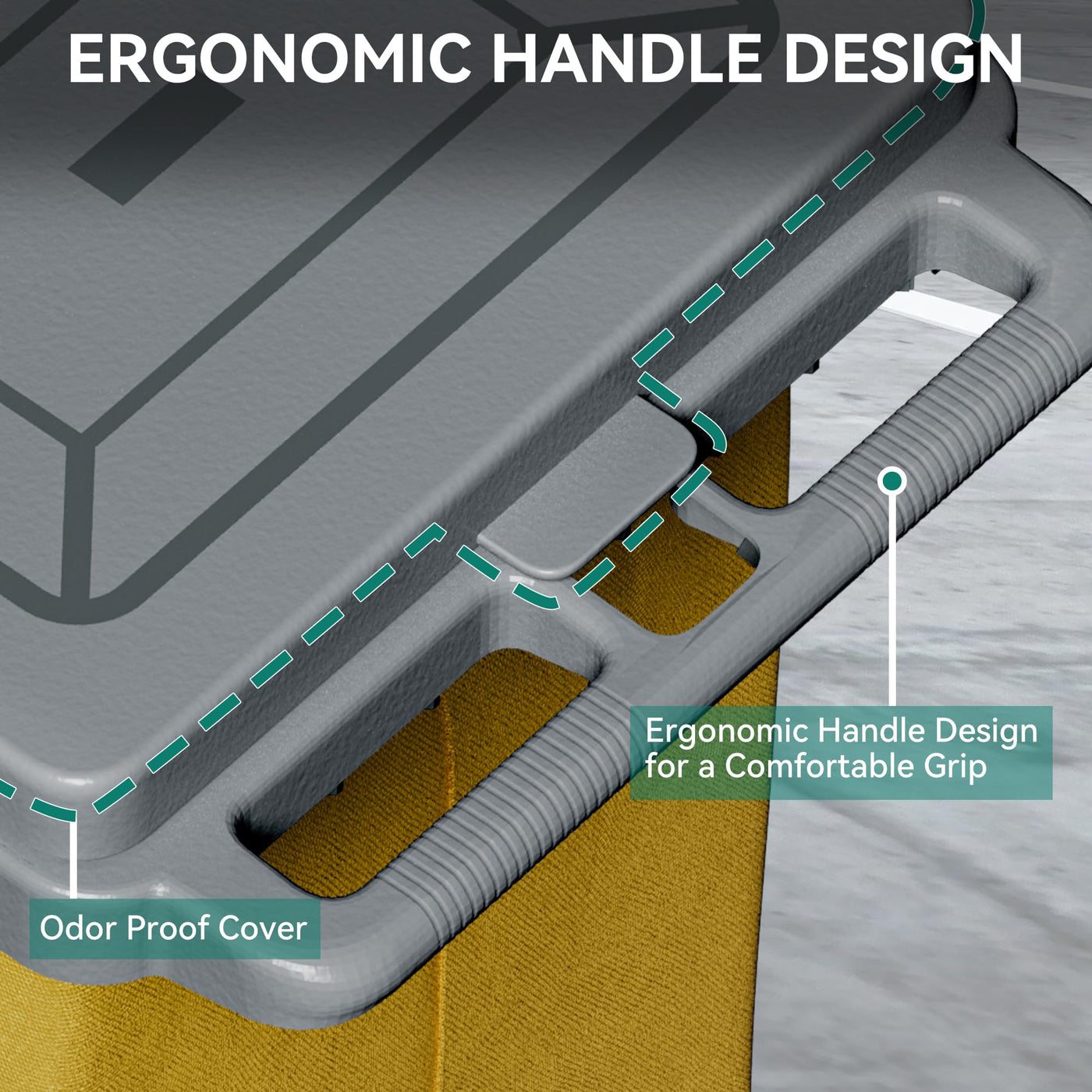 ERGONOMIC HANDLE DESIGN

Ergonomic Handle Design for a Comfortable Grip

Odor Proof Cover