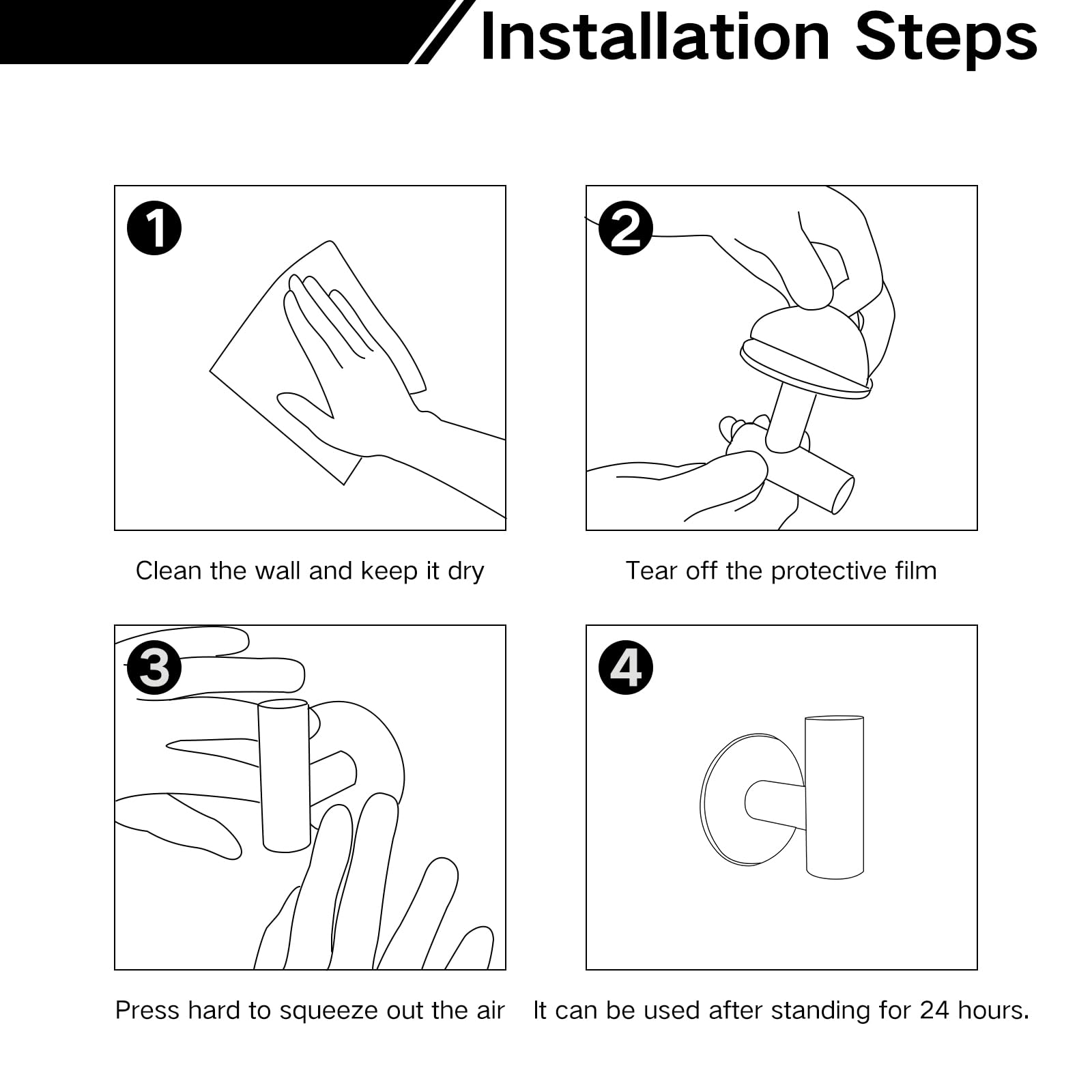 Installation Steps

1

Clean the wall and keep it dry

2

Tear off the protective film

3

Press hard to squeeze out the air

4

It can be used after standing for 24 hours.