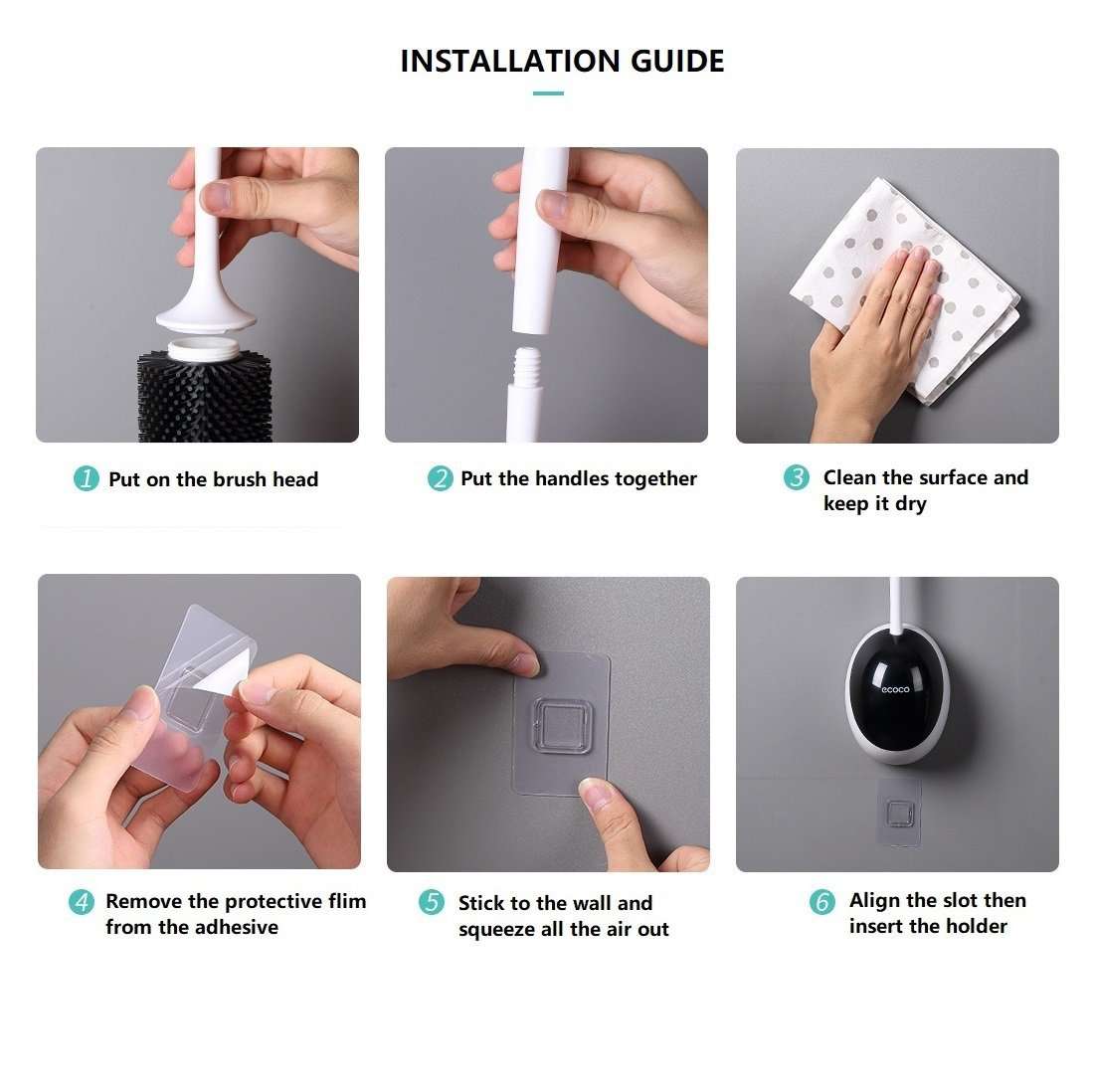 INSTALLATION GUIDE

1 Put on the brush head

2 Put the handles together

3 Clean the surface and keep it dry

4 Remove the protective flim from the adhesive

5 Stick to the wall and squeeze all the air out

ecoco

6 Align the slot then insert the holder