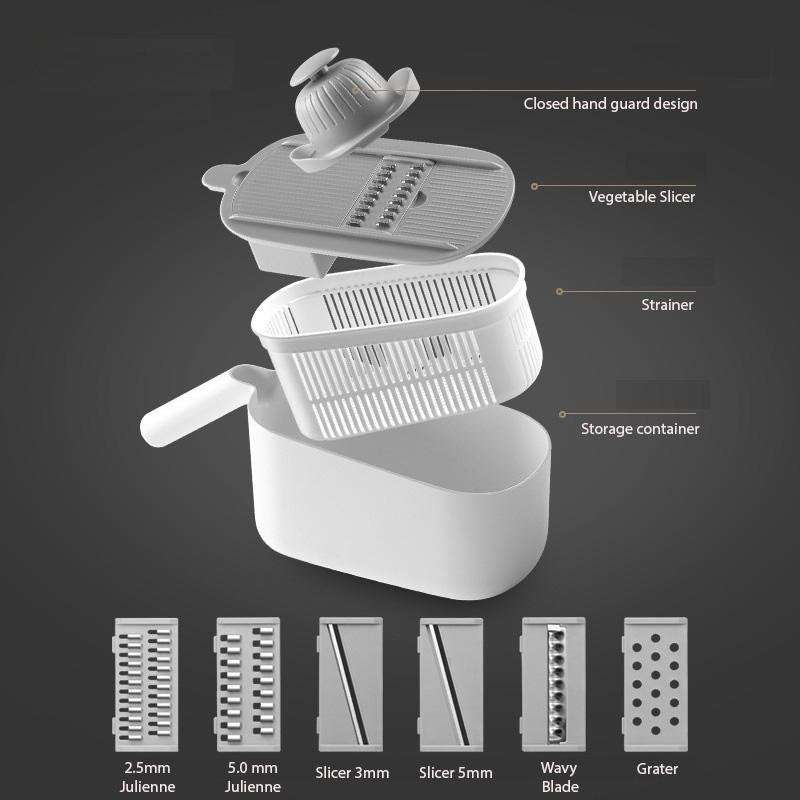 Closed hand guard design

Vegetable Slicer

Strainer

Storage container

2.5mm Julienne

5.0 mm Julienne

Slicer 3mm

Slicer 5mm

Wavy Blade

Grater