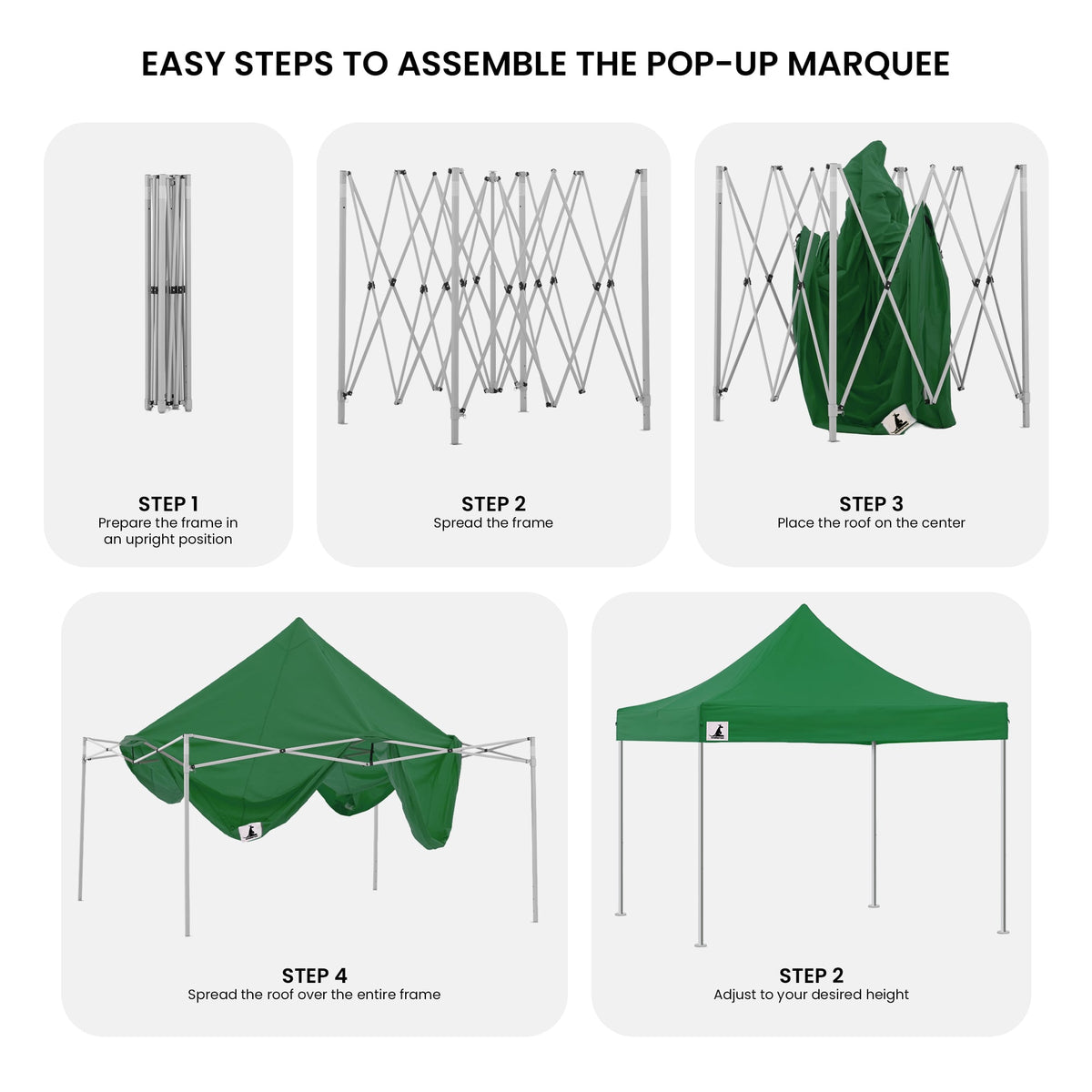 EASY STEPS TO ASSEMBLE THE POP-UP MARQUEE

STEP 1
Prepare the frame in an upright position

STEP 2
Spread the frame

STEP 3
Place the roof on the center

STEP 4
Spread the roof over the entire frame

STEP 2
Adjust to your desired height