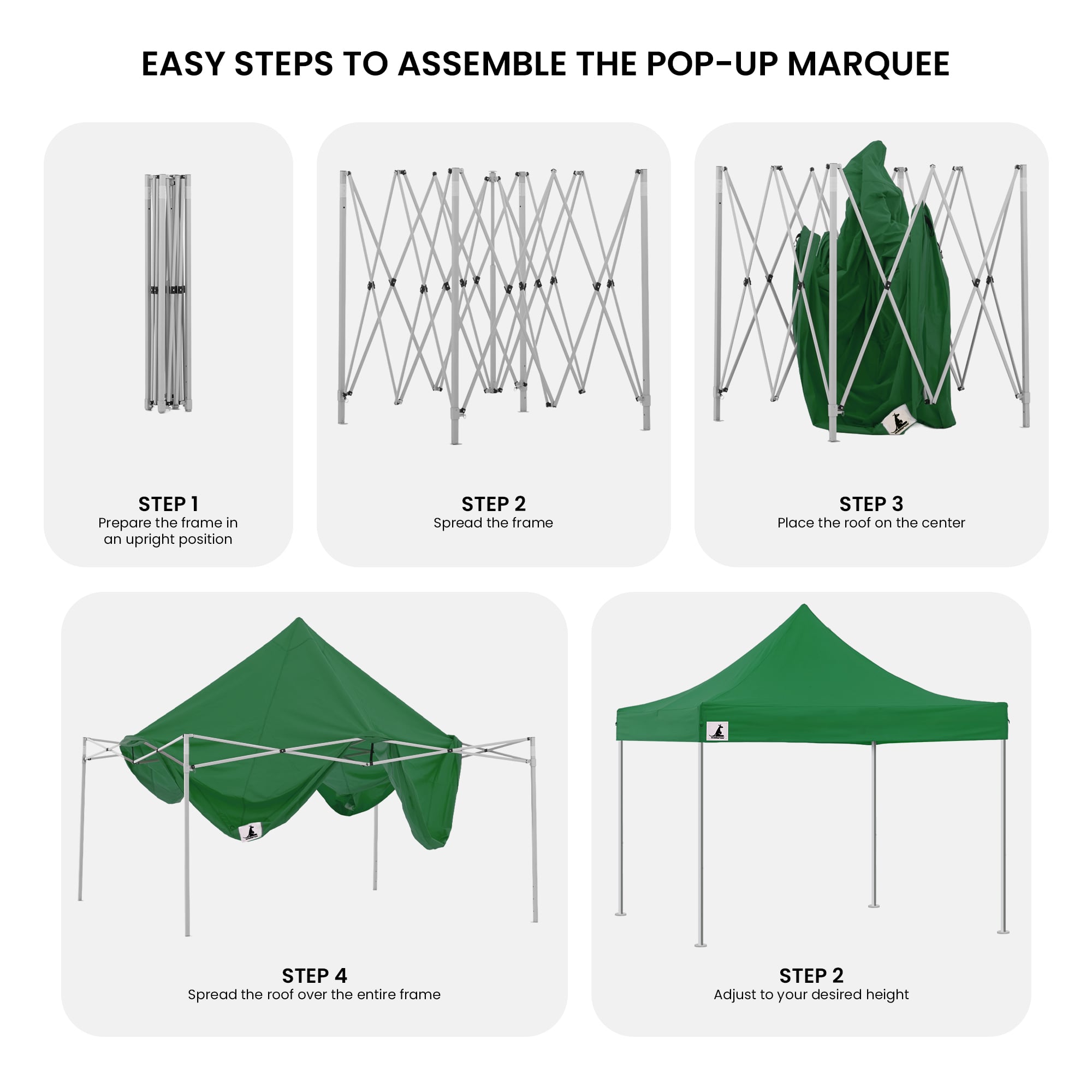 EASY STEPS TO ASSEMBLE THE POP-UP MARQUEE

STEP 1
Prepare the frame in an upright position

STEP 2
Spread the frame

STEP 3
Place the roof on the center

STEP 4
Spread the roof over the entire frame

STEP 2
Adjust to your desired height