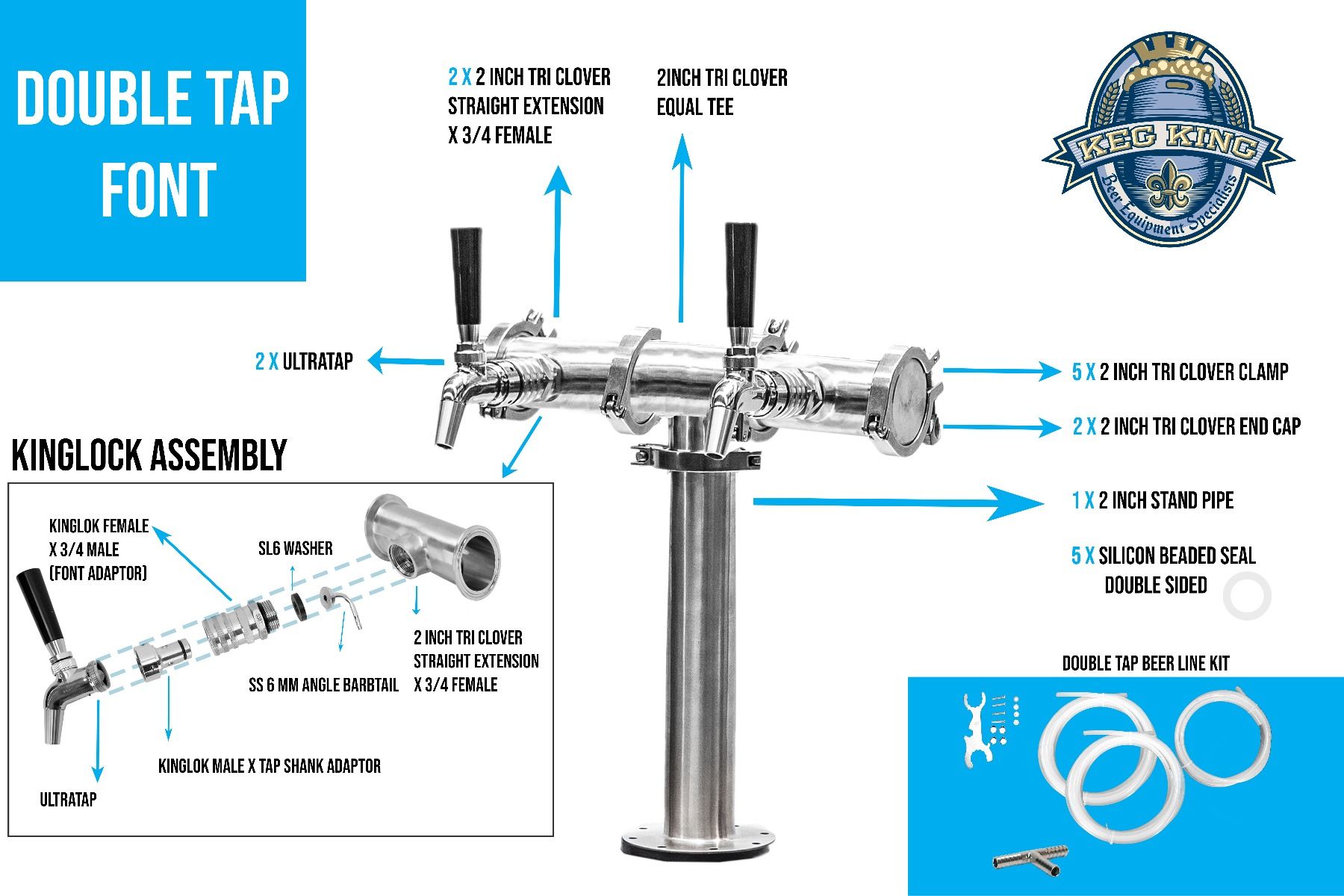 DOUBLE TAP FONT

2 X 2 INCH TRI CLOVER STRAIGHT EXTENSION X 3/4 FEMALE

2INCH TRI CLOVER EQUAL TEE

KEG KING
Beer Equipment Specialists

2 X ULTRATAP

5 X 2 INCH TRI CLOVER CLAMP

2 X 2 INCH TRI CLOVER END CAP

1 X 2 INCH STAND PIPE

5 X SILICON BEADED SEAL DOUBLE SIDED

KINGLOCK ASSEMBLY

KINGLOK FEMALE X 3/4 MALE (FONT ADAPTOR)

SL6 WASHER

2 INCH TRI CLOVER STRAIGHT EXTENSION X 3/4 FEMALE

SS 6 MM ANGLE BARBTAIL

KINGLOK MALE X TAP SHANK ADAPTOR

ULTRATAP

DOUBLE TAP BEER LINE KIT