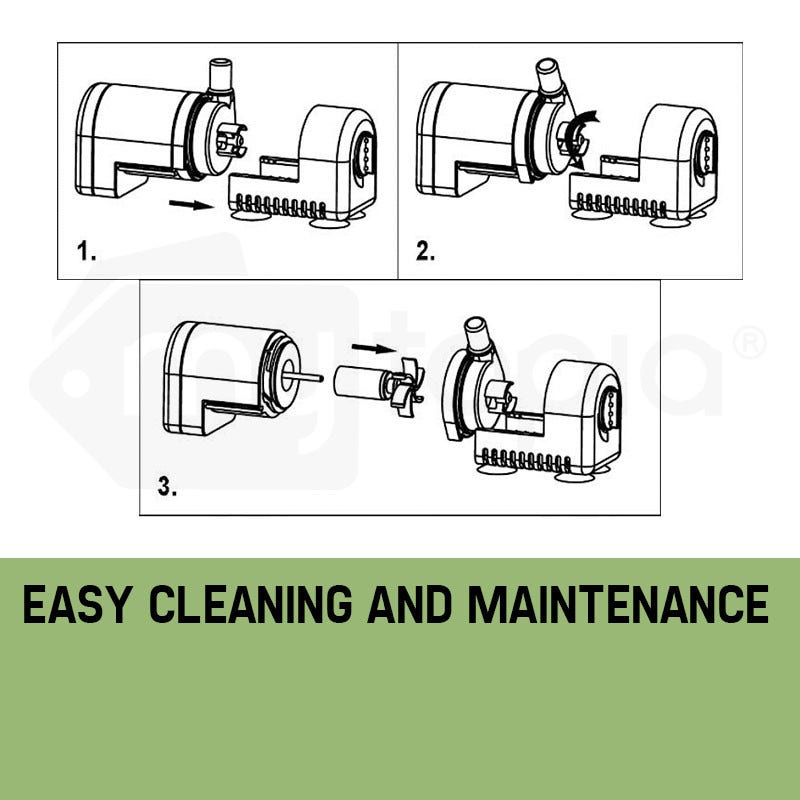 1.

2.

3.

mytopia®

EASY CLEANING AND MAINTENANCE