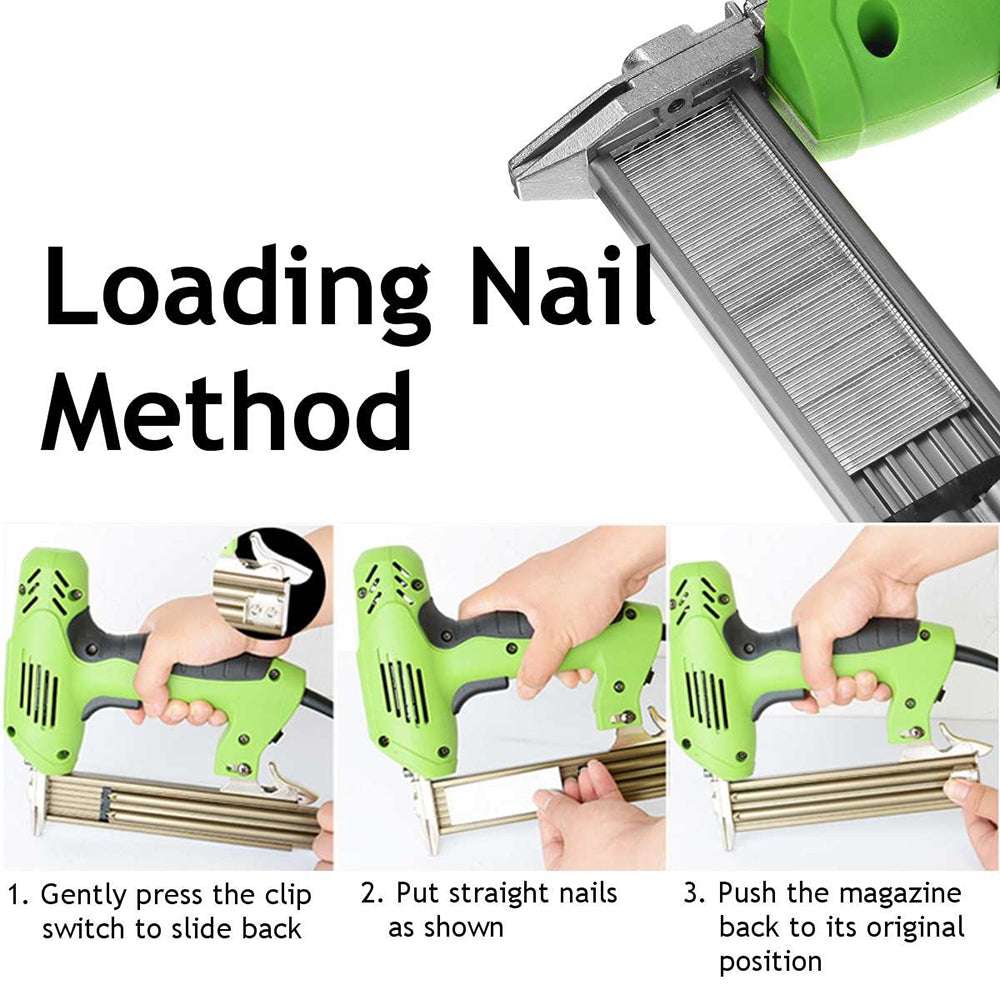 Loading Nail Method

1. Gently press the clip switch to slide back

2. Put straight nails as shown

3. Push the magazine back to its original position