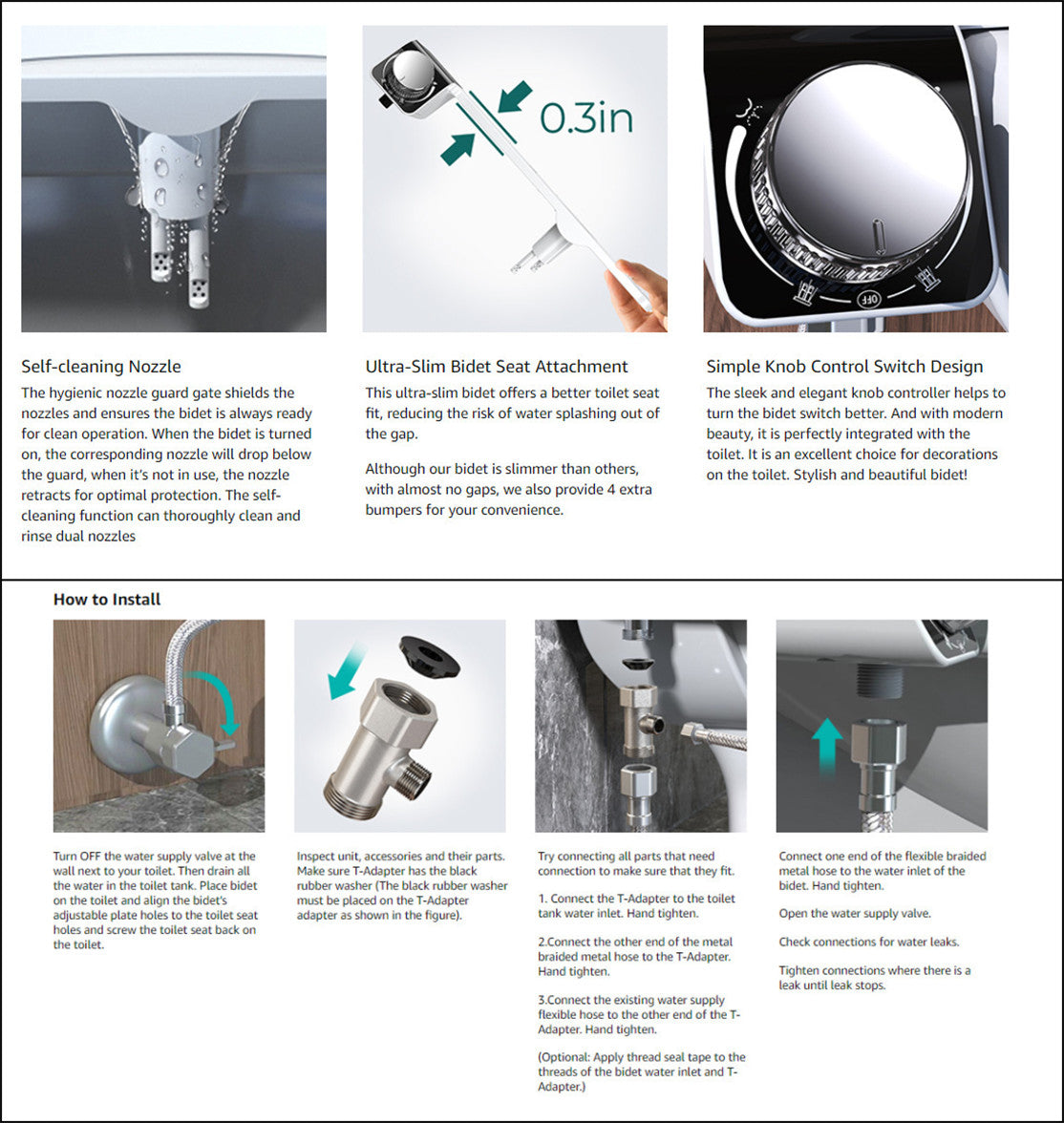 0.3in

OFF

Self-cleaning Nozzle
The hygienic nozzle guard gate shields the nozzles and ensures the bidet is always ready for clean operation. When the bidet is turned on, the corresponding nozzle will drop below the guard, when it's not in use, the nozzle retracts for optimal protection. The self-cleaning function can thoroughly clean and rinse dual nozzles

Ultra-Slim Bidet Seat Attachment
This ultra-slim bidet offers a better toilet seat fit, reducing the risk of water splashing out of the gap.

Although our bidet is slimmer than others, with almost no gaps, we also provide 4 extra bumpers for your convenience.

Simple Knob Control Switch Design
The sleek and elegant knob controller helps to turn the bidet switch better. And with modern beauty, it is perfectly integrated with the toilet. It is an excellent choice for decorations on the toilet. Stylish and beautiful bidet!

How to Install

Turn OFF the water supply valve at the wall next to your toilet. Then drain all the water in the toilet tank. Place bidet on the toilet and align the bidet's adjustable plate holes to the toilet seat holes and screw the toilet seat back on the toilet.

Inspect unit, accessories and their parts. Make sure T-Adapter has the black rubber washer (The black rubber washer must be placed on the T-Adapter adapter as shown in the figure).

Try connecting all parts that need connection to make sure that they fit.

1. Connect the T-Adapter to the toilet tank water inlet. Hand tighten.

2.Connect the other end of the metal braided metal hose to the T-Adapter. Hand tighten.

3.Connect the existing water supply flexible hose to the other end of the T-Adapter. Hand tighten.

(Optional: Apply thread seal tape to the threads of the bidet water inlet and T-Adapter.)

Connect one end of the flexible braided metal hose to the water inlet of the bidet. Hand tighten.

Open the water supply valve.

Check connections for water leaks.

Tighten connections where there is a leak until leak stops.