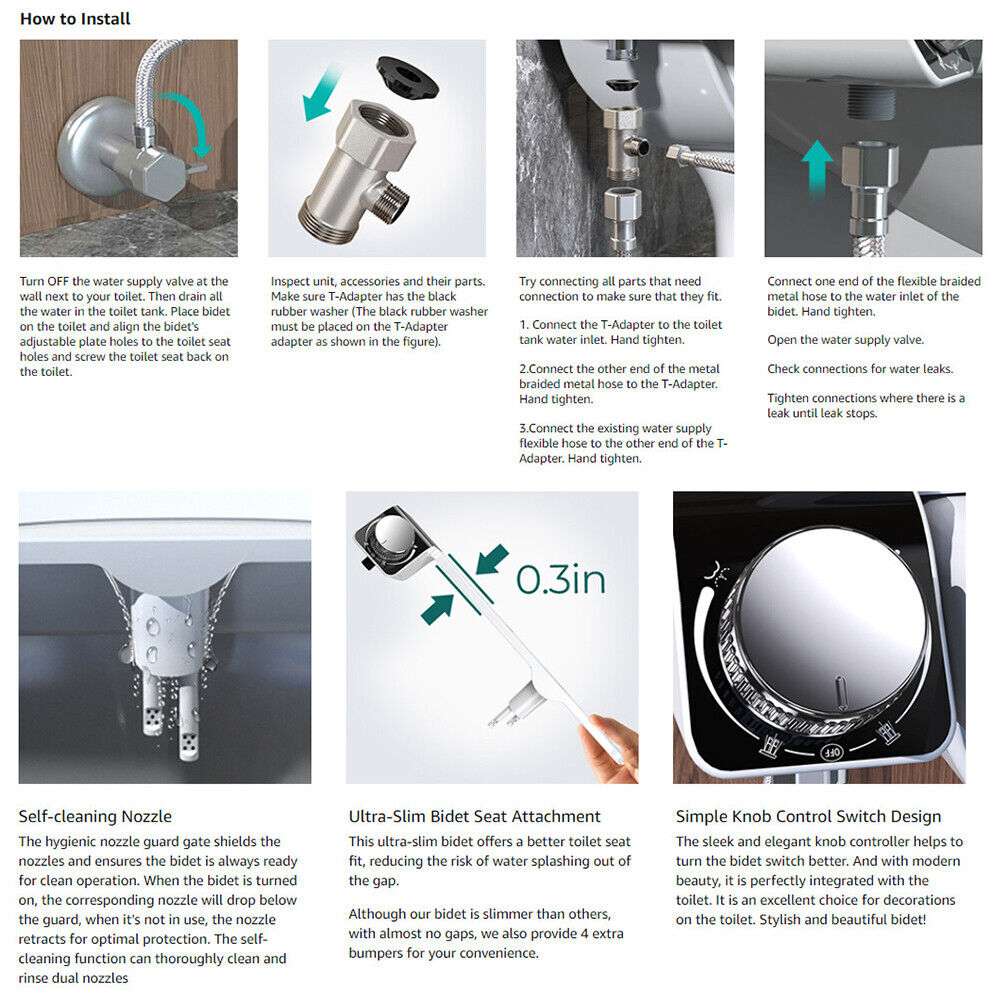 How to Install

Turn OFF the water supply valve at the wall next to your toilet. Then drain all the water in the toilet tank. Place bidet on the toilet and align the bidet's adjustable plate holes to the toilet seat holes and screw the toilet seat back on the toilet.

Inspect unit, accessories and their parts. Make sure T-Adapter has the black rubber washer (The black rubber washer must be placed on the T-Adapter adapter as shown in the figure).

Try connecting all parts that need connection to make sure that they fit.

1. Connect the T-Adapter to the toilet tank water inlet. Hand tighten.

2.Connect the other end of the metal braided metal hose to the T-Adapter. Hand tighten.

3.Connect the existing water supply flexible hose to the other end of the T-Adapter. Hand tighten.

Connect one end of the flexible braided metal hose to the water inlet of the bidet. Hand tighten.

Open the water supply valve.

Check connections for water leaks.

Tighten connections where there is a leak until leak stops.

0.3in

OFF

Self-cleaning Nozzle
The hygienic nozzle guard gate shields the nozzles and ensures the bidet is always ready for clean operation. When the bidet is turned on, the corresponding nozzle will drop below the guard, when it's not in use, the nozzle retracts for optimal protection. The self-cleaning function can thoroughly clean and rinse dual nozzles

Ultra-Slim Bidet Seat Attachment
This ultra-slim bidet offers a better toilet seat fit, reducing the risk of water splashing out of the gap.

Although our bidet is slimmer than others, with almost no gaps, we also provide 4 extra bumpers for your convenience.

Simple Knob Control Switch Design
The sleek and elegant knob controller helps to turn the bidet switch better. And with modern beauty, it is perfectly integrated with the toilet. It is an excellent choice for decorations on the toilet. Stylish and beautiful bidet!