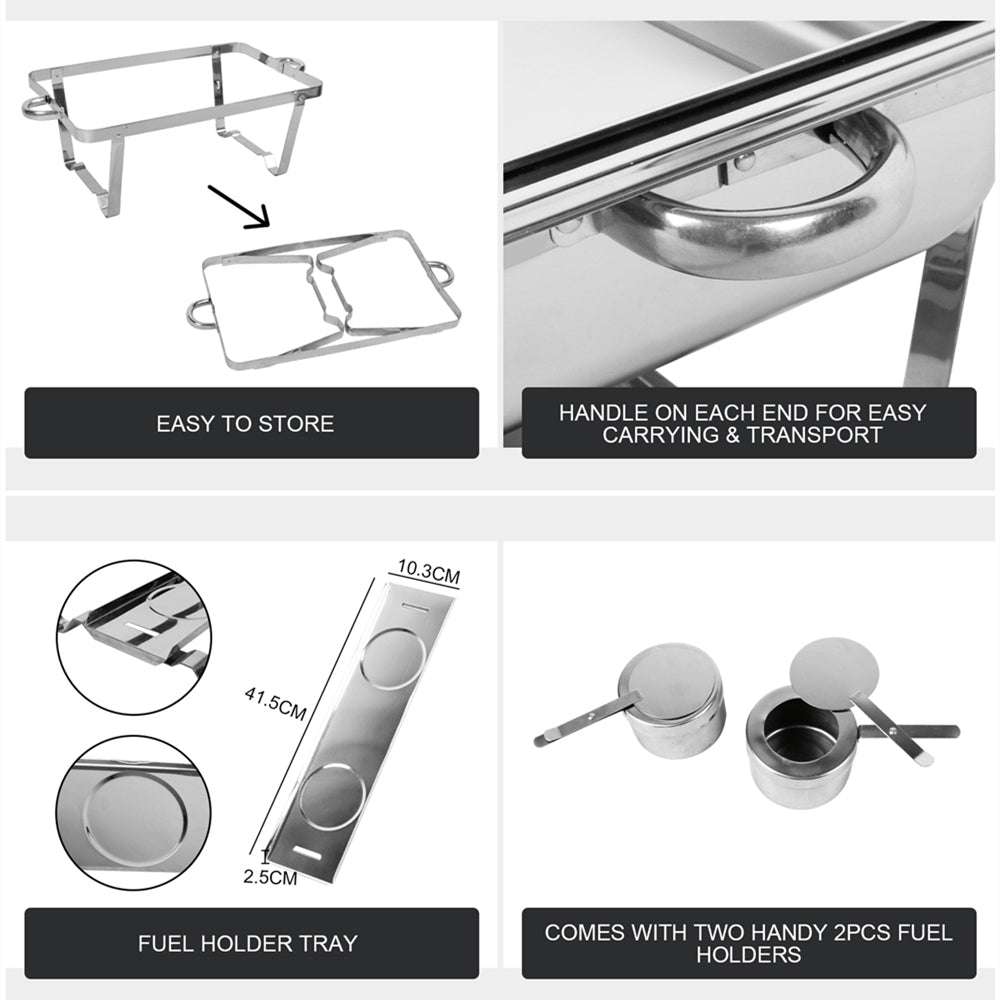 EASY TO STORE

HANDLE ON EACH END FOR EASY CARRYING & TRANSPORT

10.3CM

41.5CM

2.5CM

FUEL HOLDER TRAY

COMES WITH TWO HANDY 2PCS FUEL HOLDERS