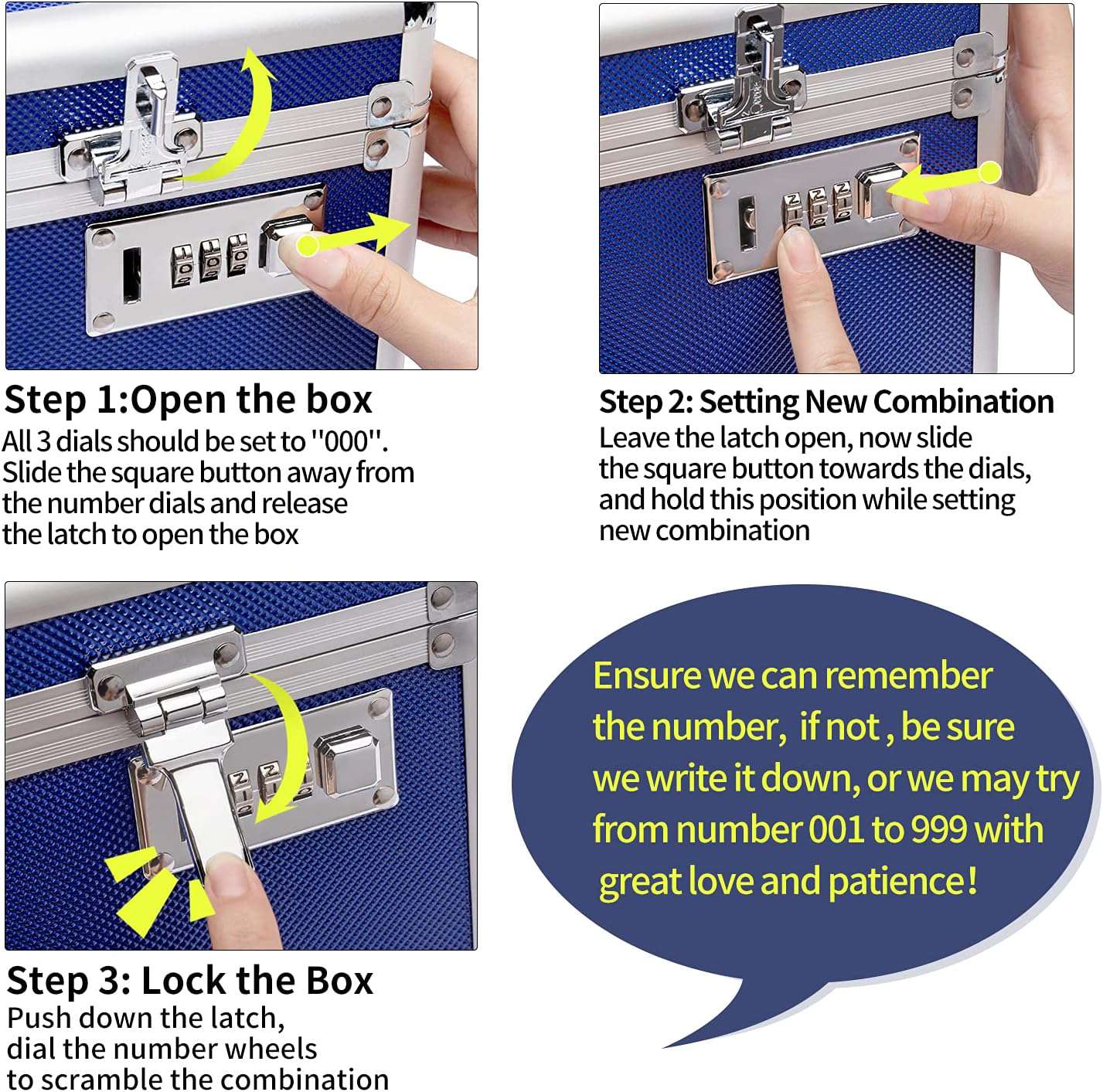 Step 1:Open the box
All 3 dials should be set to "000". Slide the square button away from the number dials and release the latch to open the box

Step 2: Setting New Combination
Leave the latch open, now slide the square button towards the dials, and hold this position while setting new combination

Step 3: Lock the Box
Push down the latch, dial the number wheels to scramble the combination

Ensure we can remember the number, if not , be sure we write it down, or we may try from number 001 to 999 with great love and patience!