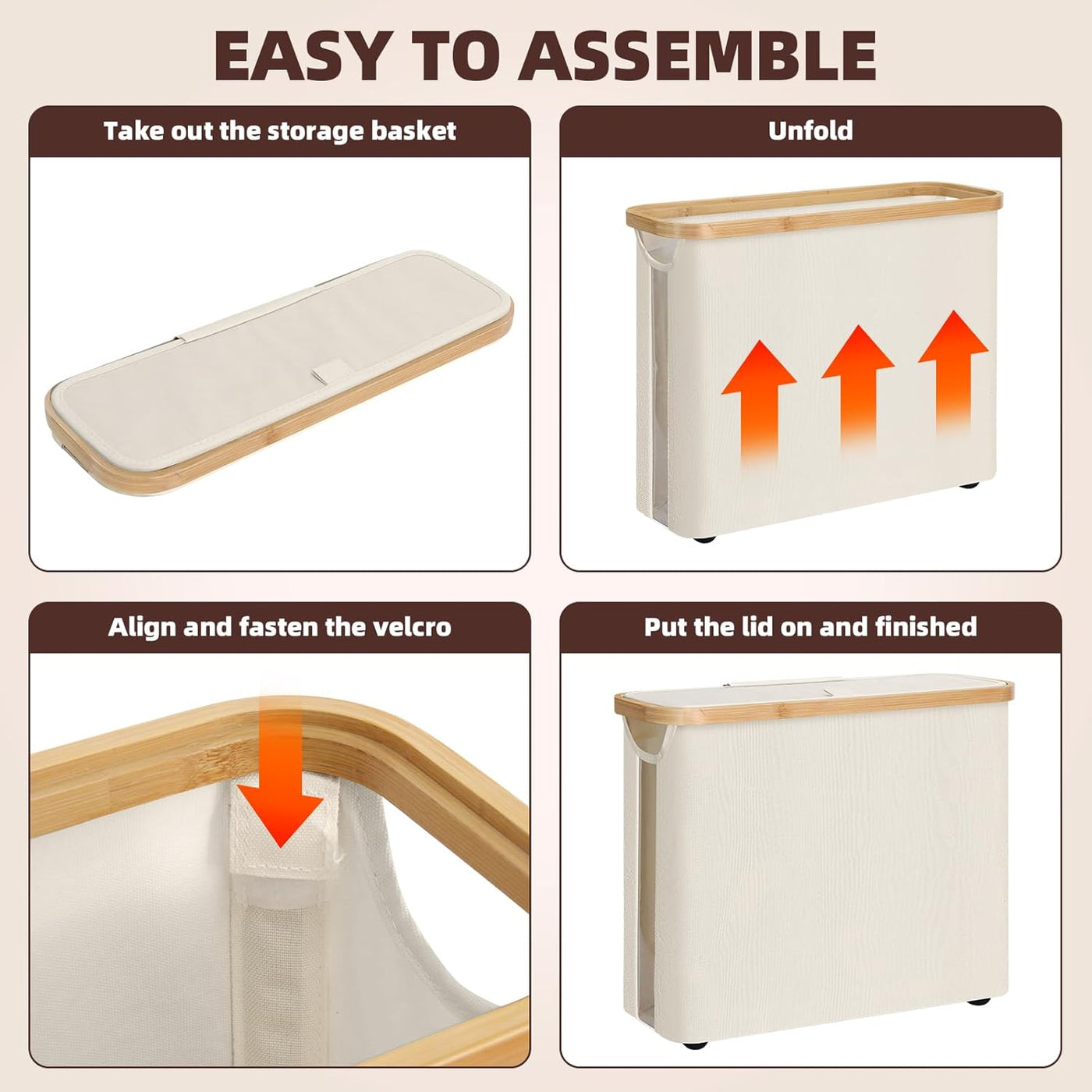 EASY TO ASSEMBLE

Take out the storage basket

Unfold

Align and fasten the velcro

Put the lid on and finished