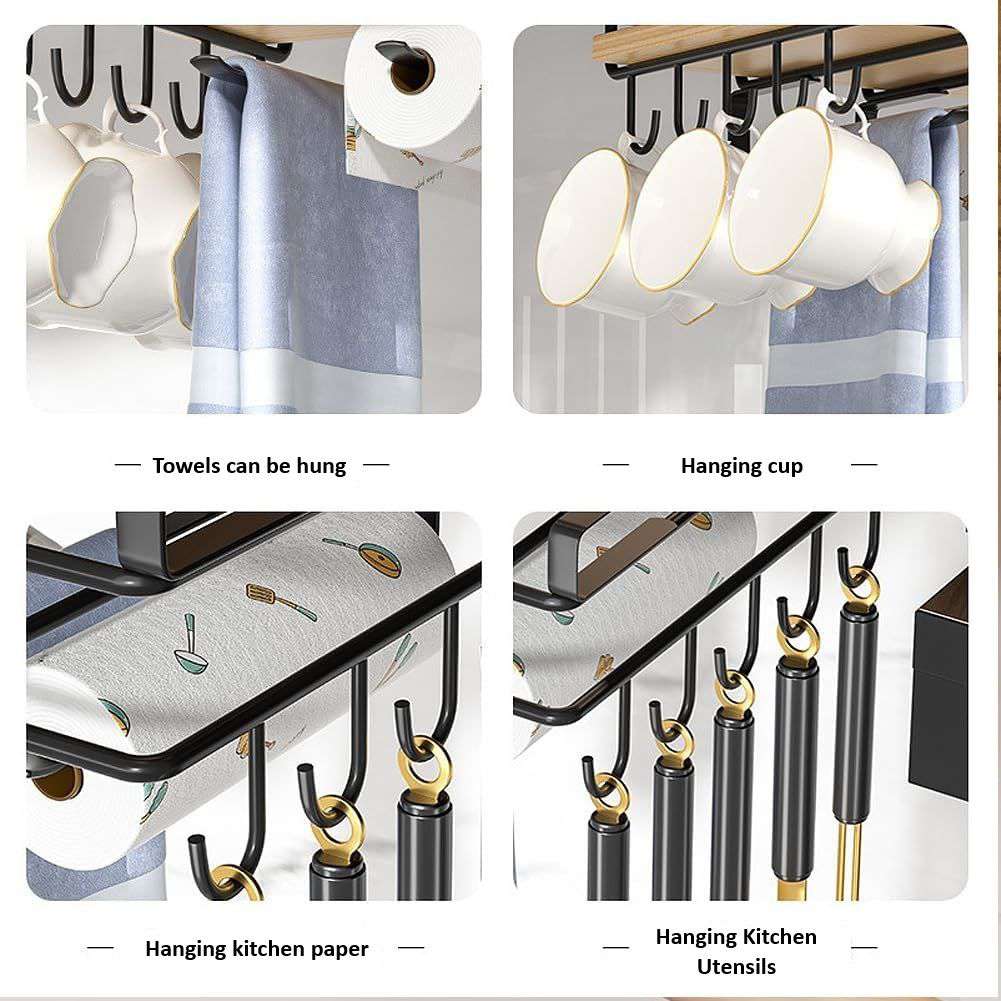 — Towels can be hung —

— Hanging cup —

— Hanging kitchen paper —

— Hanging Kitchen Utensils —