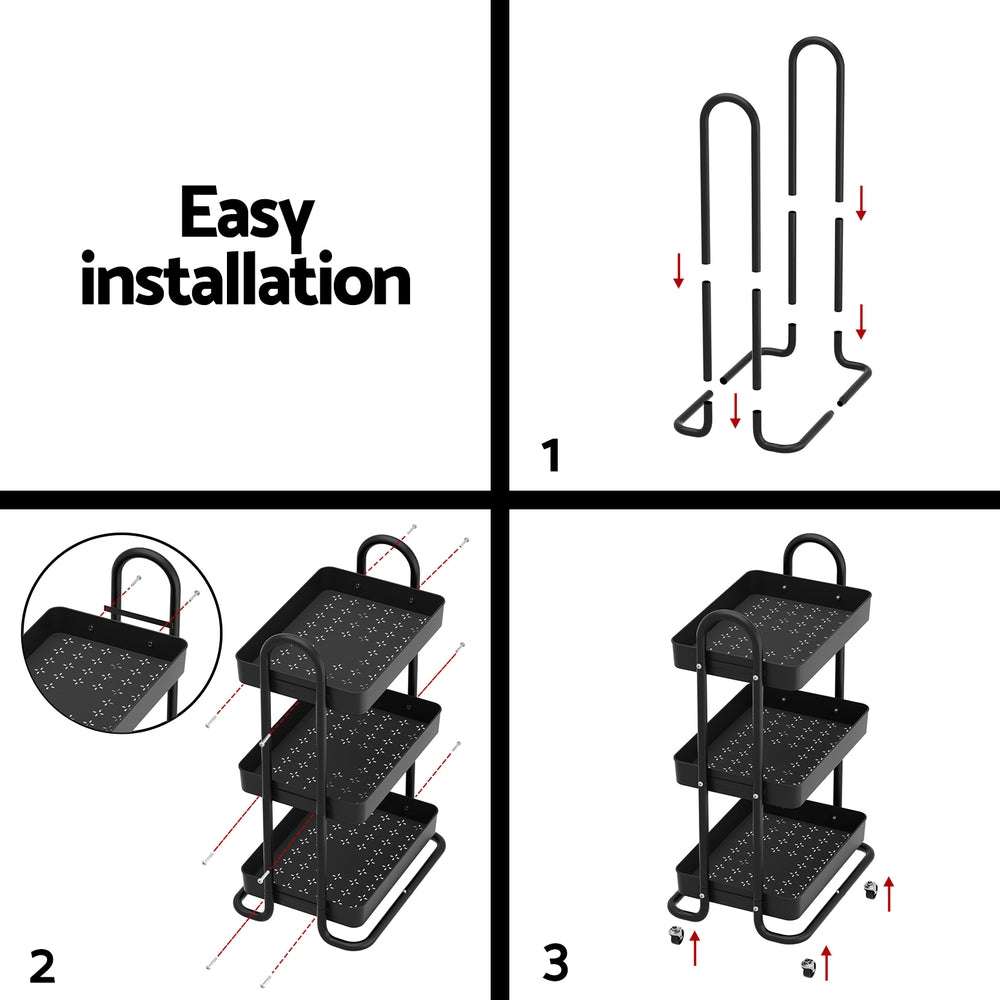 Easy installation

1

2

3