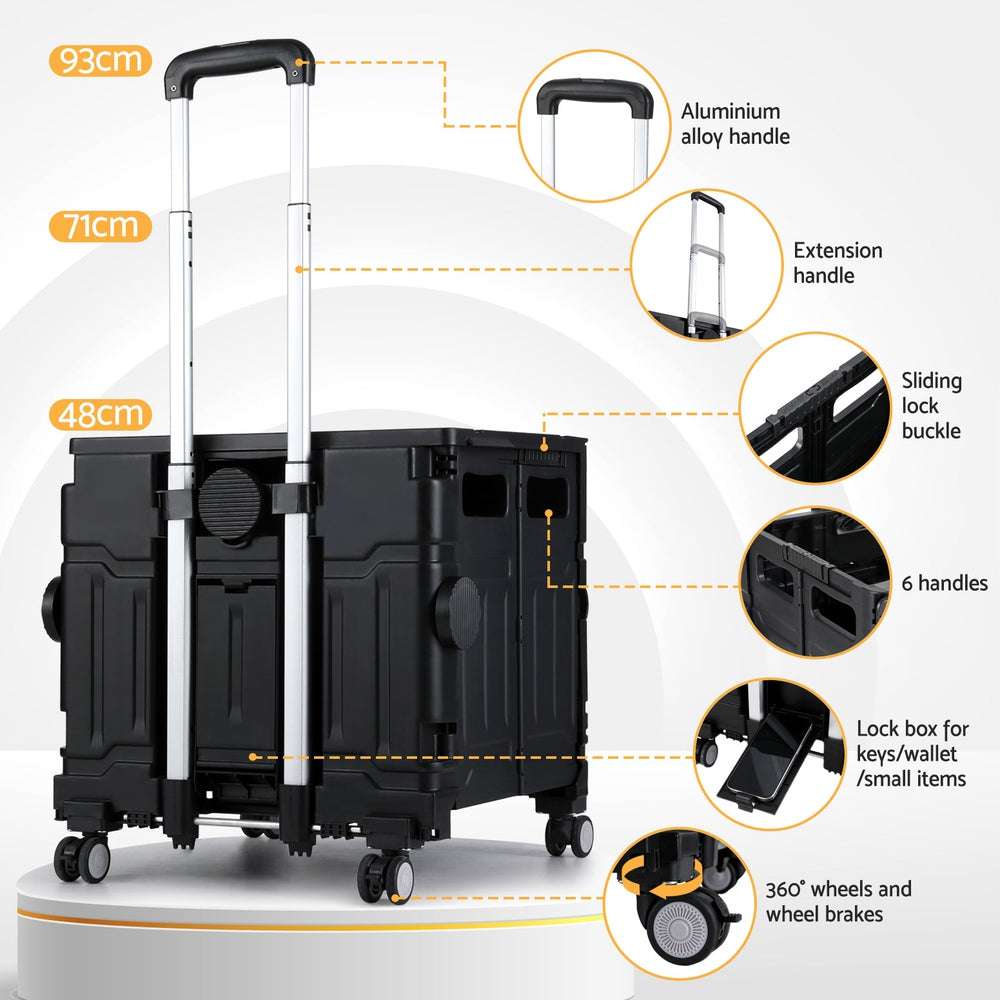 93cm

71cm

48cm

Aluminium alloy handle

Extension handle

Sliding lock buckle

6 handles

Lock box for keys/wallet /small items

360° wheels and wheel brakes