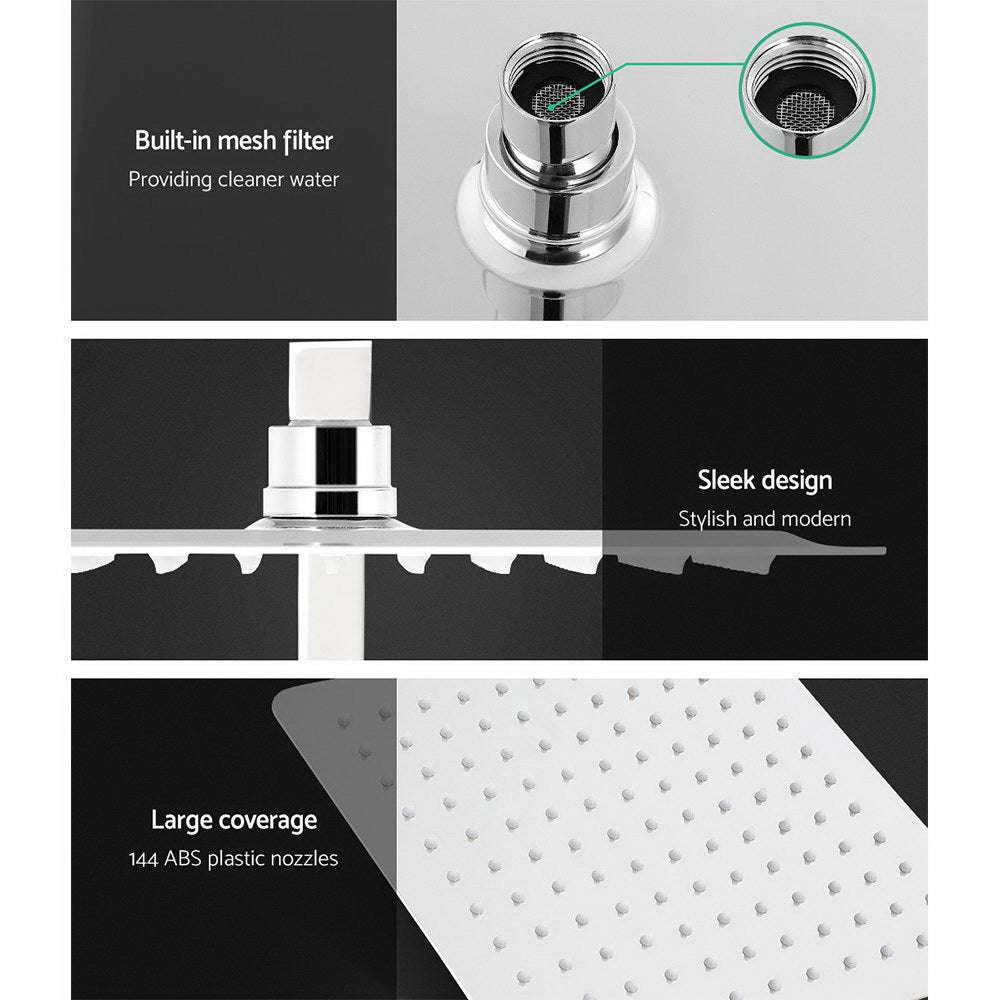 Built-in mesh filter
Providing cleaner water

Sleek design
Stylish and modern

Large coverage
144 ABS plastic nozzles