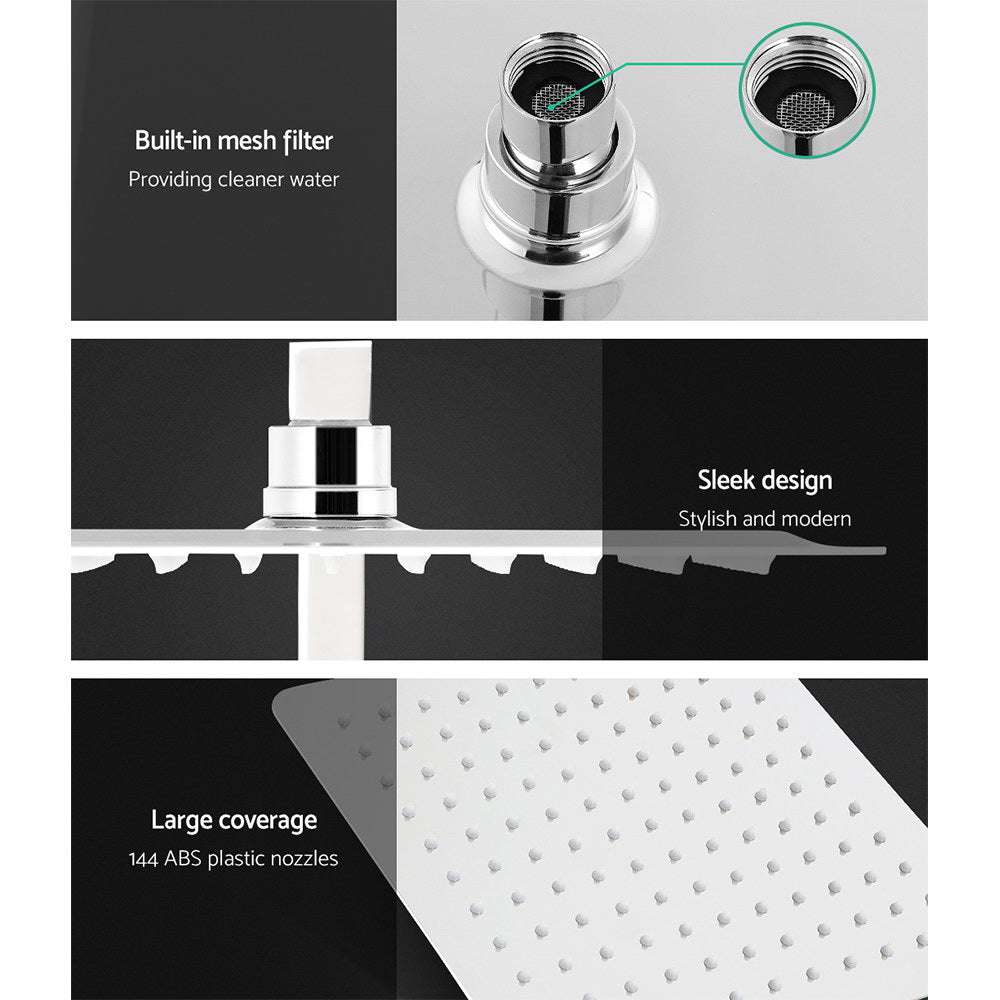 Built-in mesh filter
Providing cleaner water

Sleek design
Stylish and modern

Large coverage
144 ABS plastic nozzles