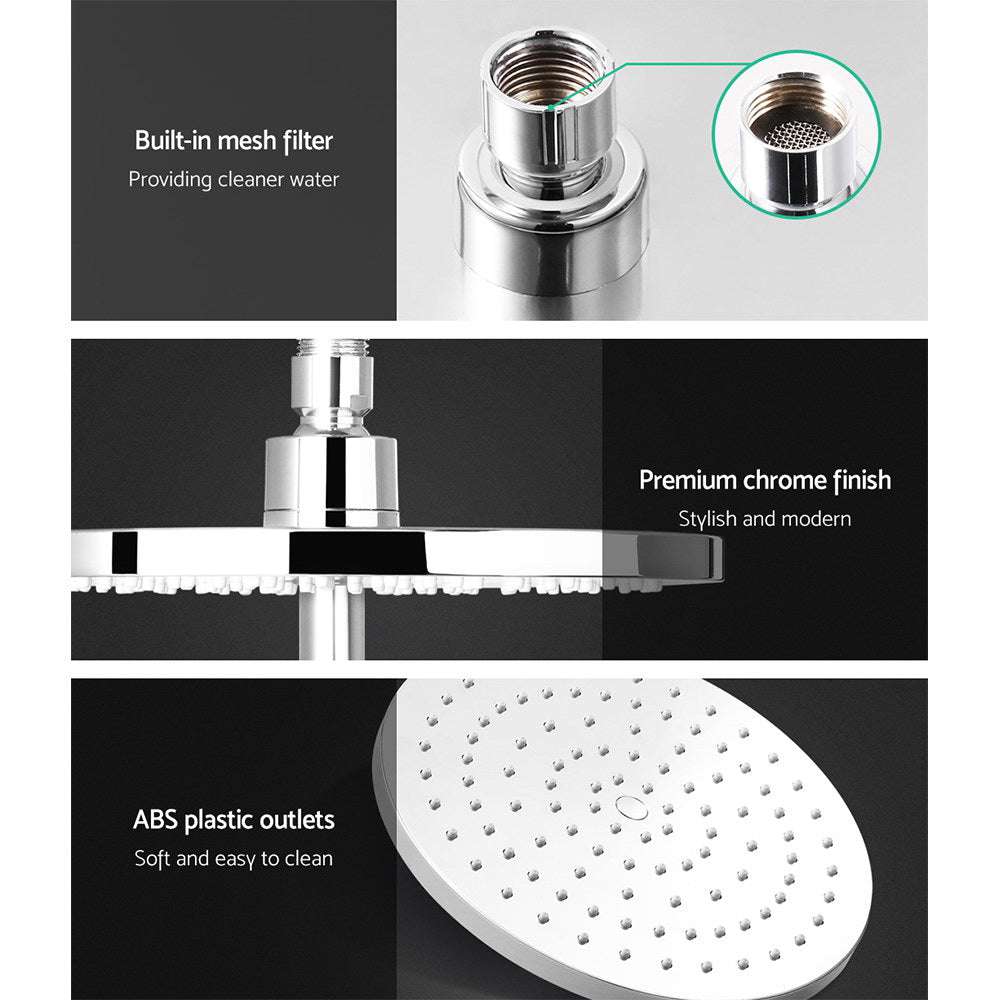 Built-in mesh filter
Providing cleaner water

Premium chrome finish
Stylish and modern

ABS plastic outlets
Soft and easy to clean