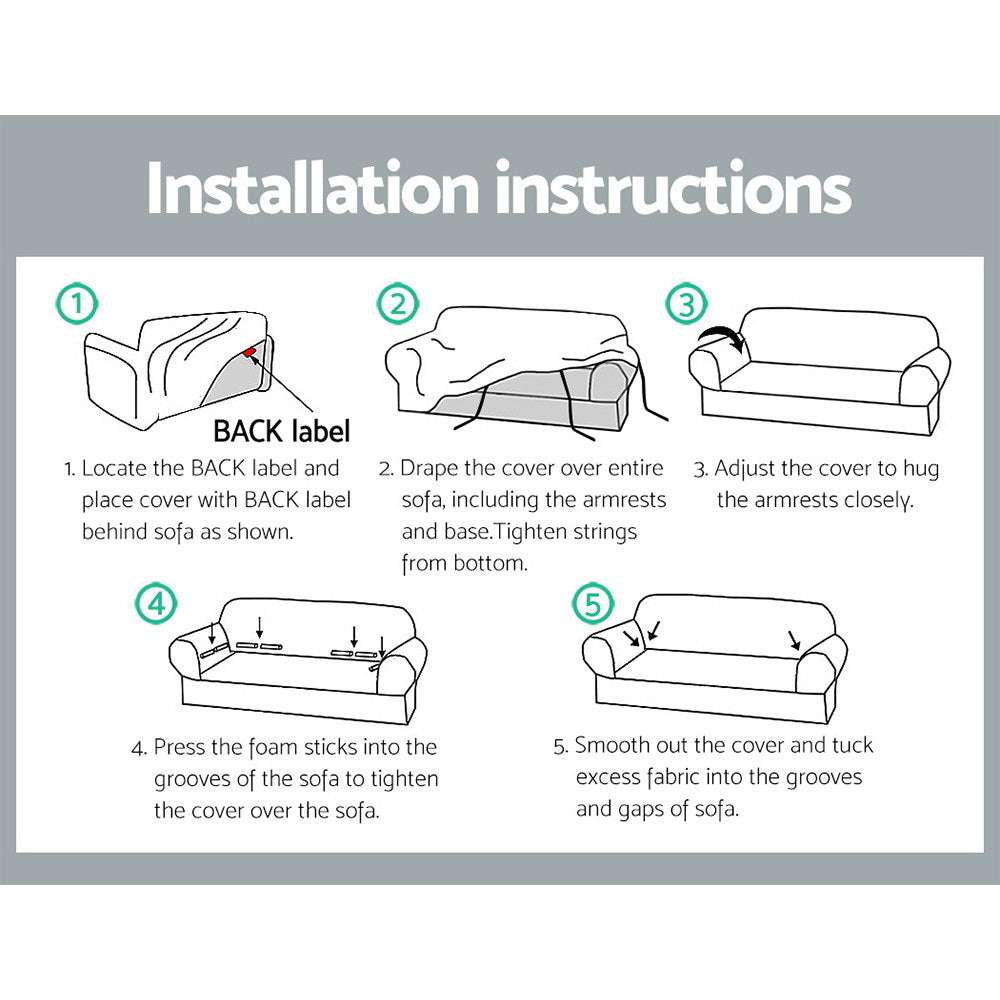 Installation instructions

1

BACK label

1. Locate the BACK label and place cover with BACK label behind sofa as shown.

2

2. Drape the cover over entire sofa, including the armrests and base.Tighten strings from bottom.

3

3. Adjust the cover to hug the armrests closely.

4

4. Press the foam sticks into the grooves of the sofa to tighten the cover over the sofa.

5

5. Smooth out the cover and tuck excess fabric into the grooves and gaps of sofa.