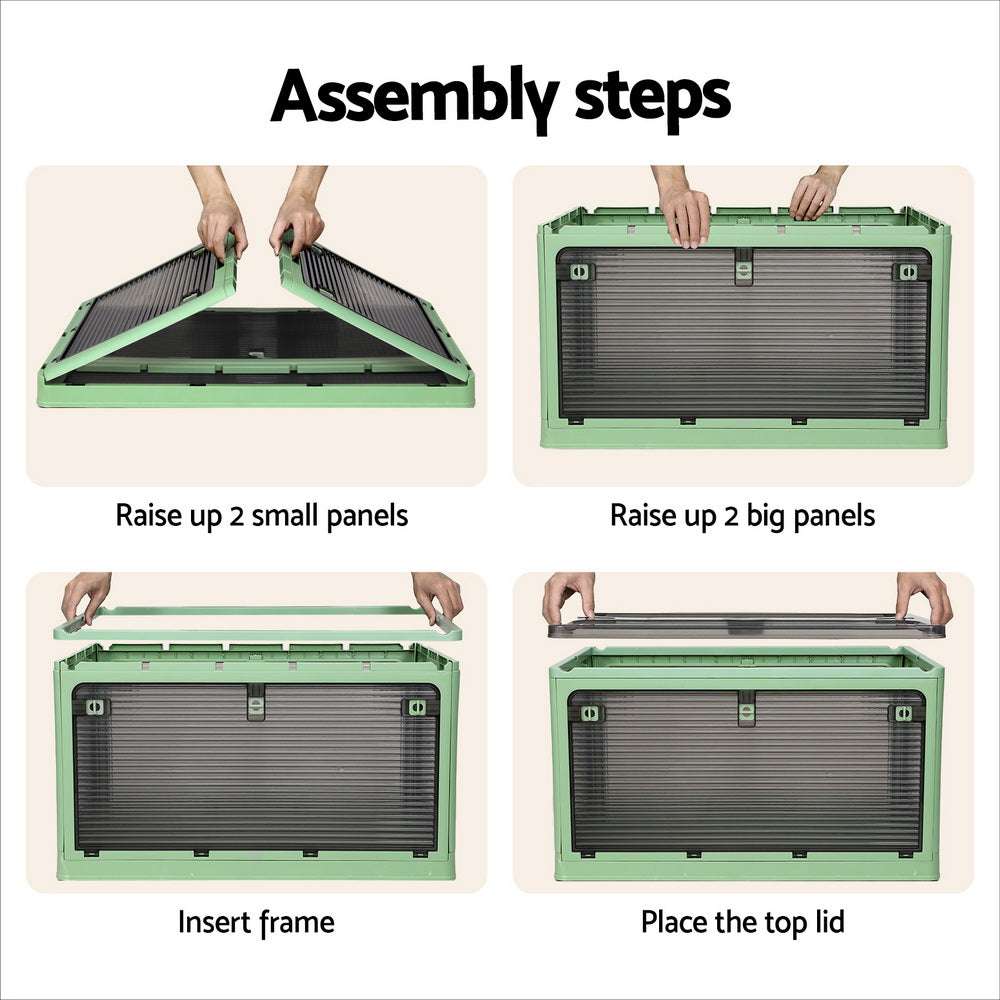 Assembly steps

Raise up 2 small panels

Raise up 2 big panels

Insert frame

Place the top lid