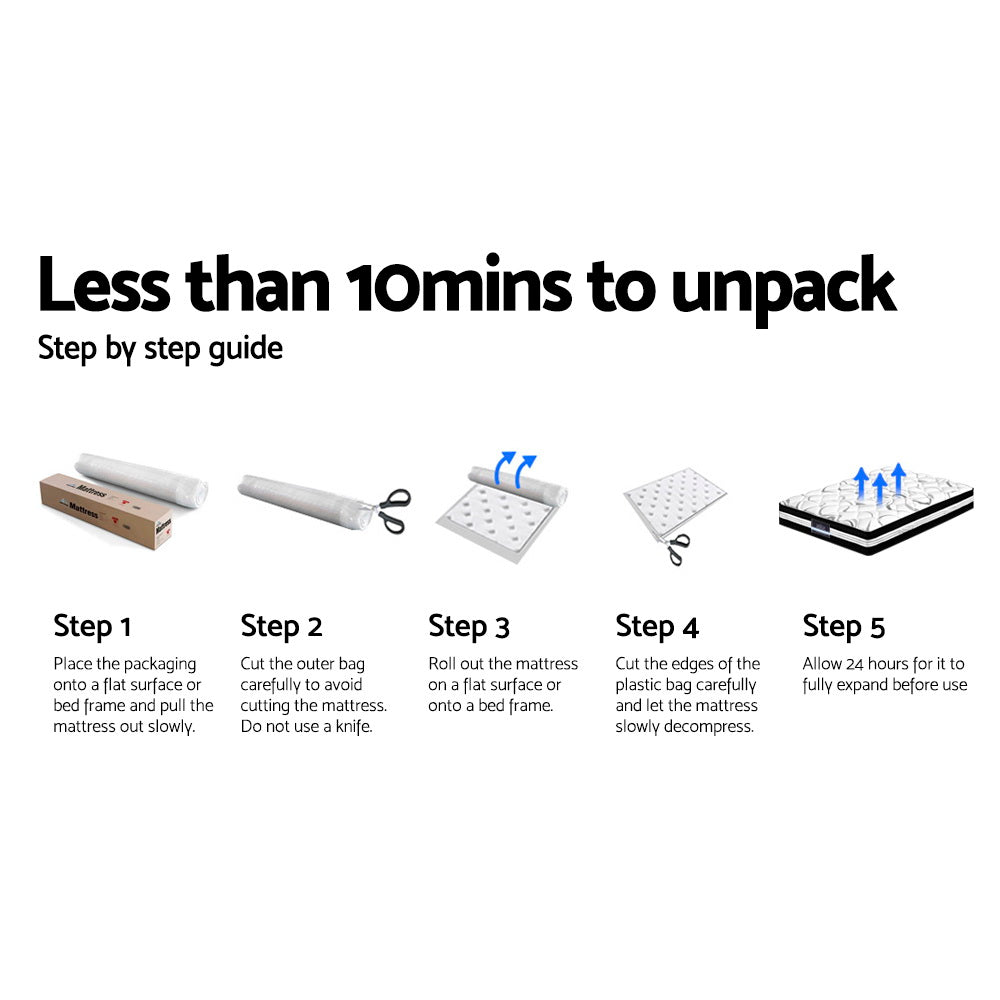 Less than 10mins to unpack
Step by step guide

Mattress

Step 1
Place the packaging onto a flat surface or bed frame and pull the mattress out slowly.

Step 2
Cut the outer bag carefully to avoid cutting the mattress. Do not use a knife.

Step 3
Roll out the mattress on a flat surface or onto a bed frame.

Step 4
Cut the edges of the plastic bag carefully and let the mattress slowly decompress.

Step 5
Allow 24 hours for it to fully expand before use