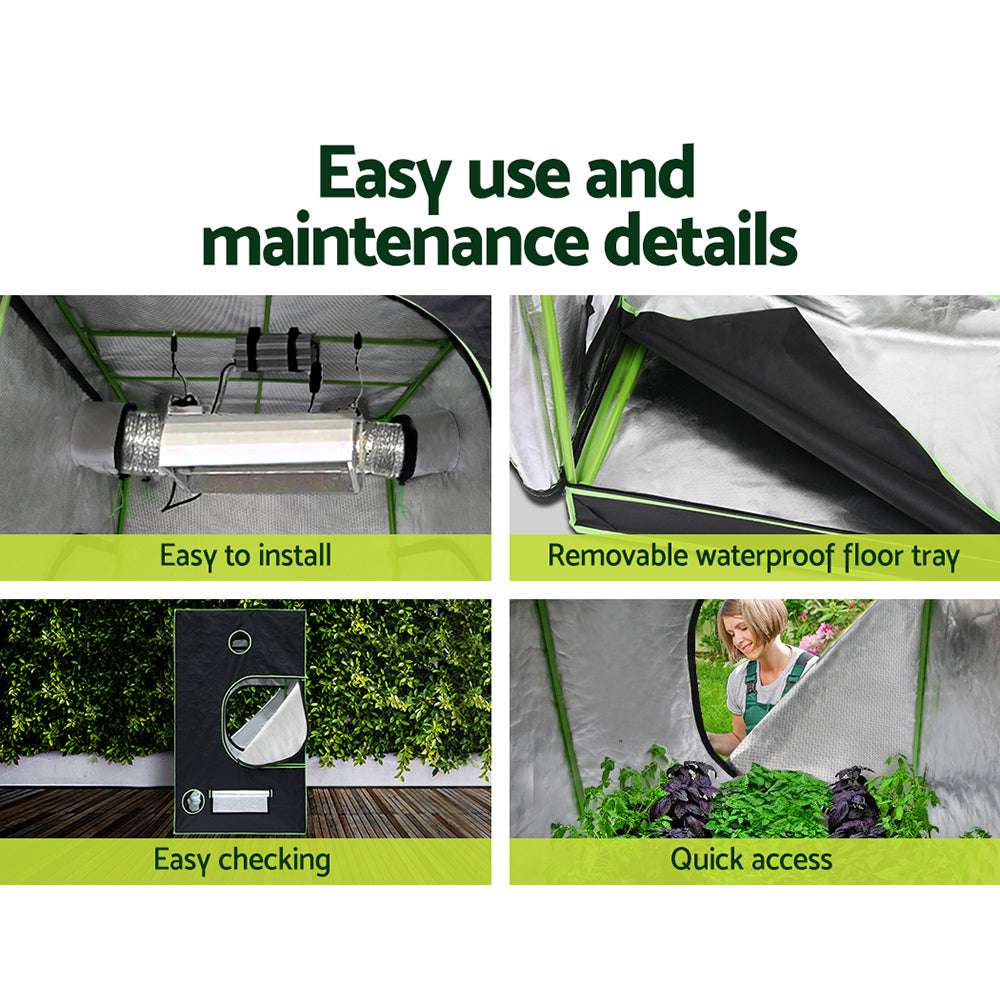 Easy use and maintenance details

Easy to install

Removable waterproof floor tray

Easy checking

Quick access