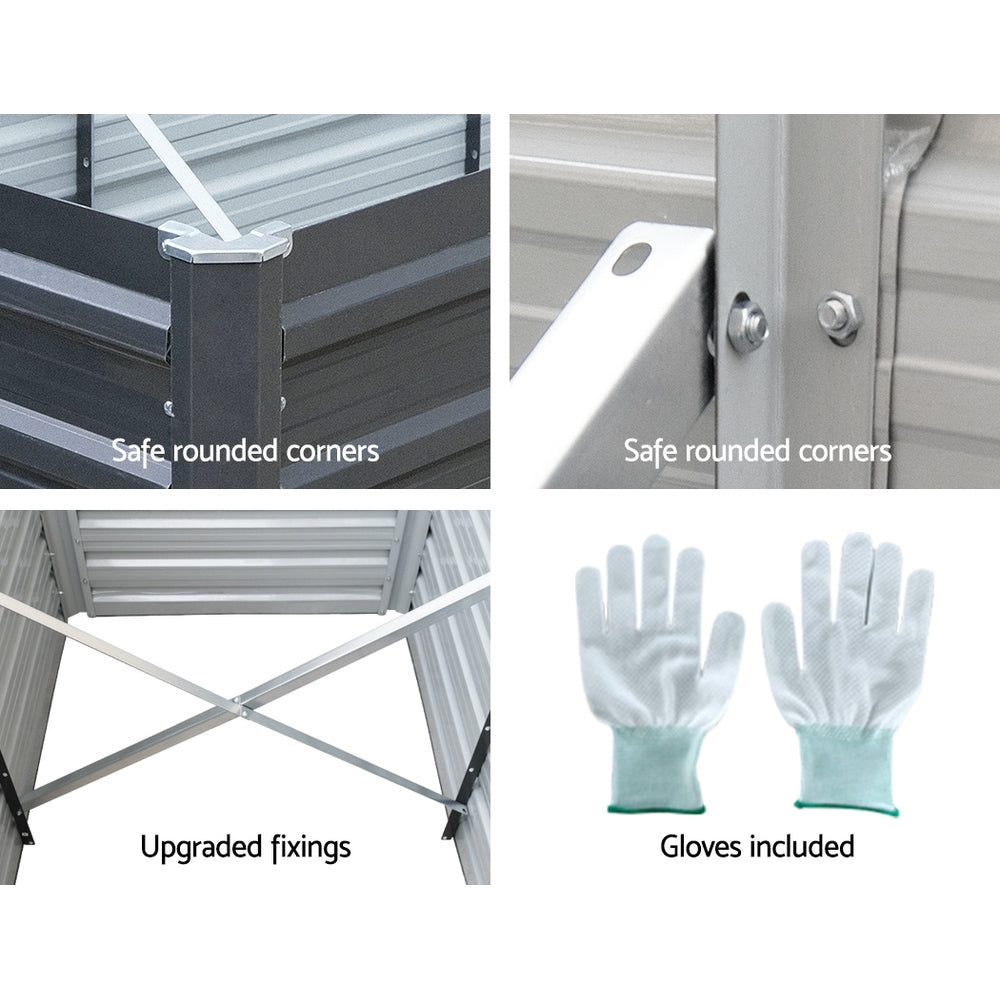 Safe rounded corners

Safe rounded corners

Upgraded fixings

Gloves included