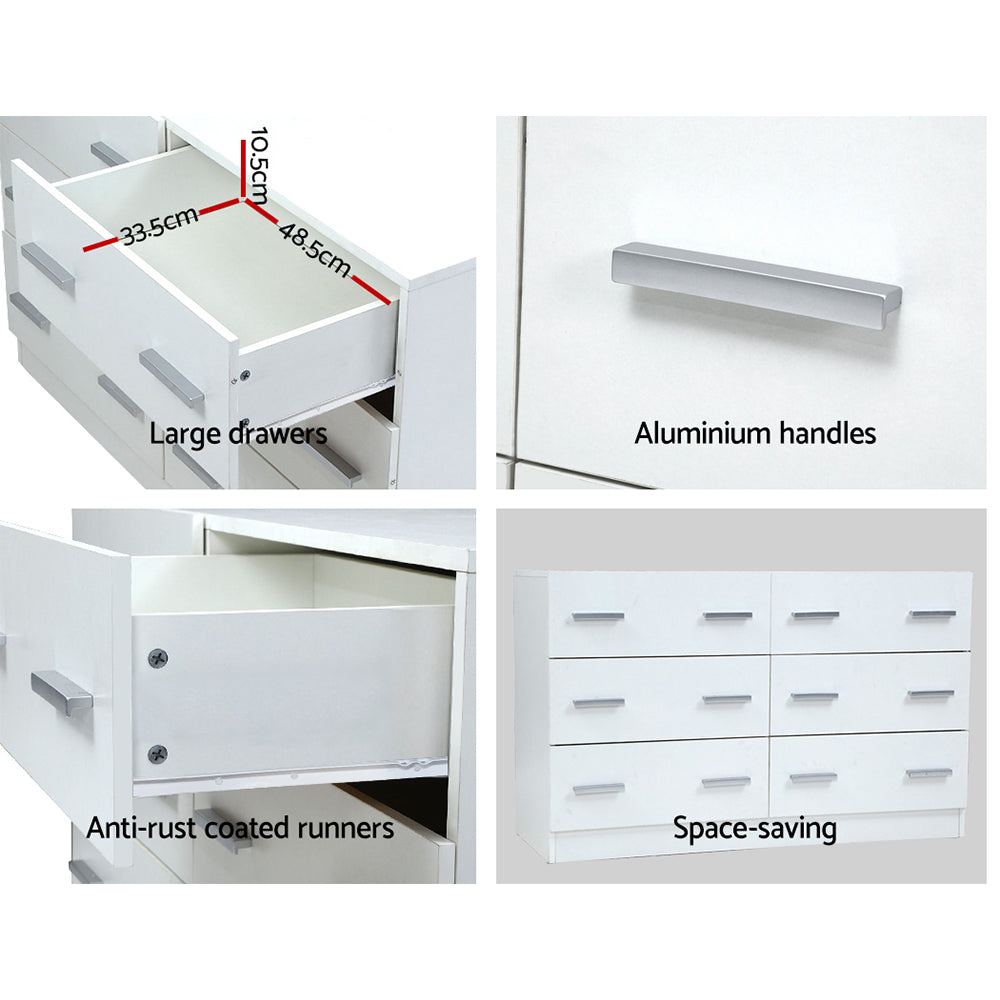 10.5cm
33.5cm
48.5cm
Large drawers

Aluminium handles

Anti-rust coated runners

Space-saving